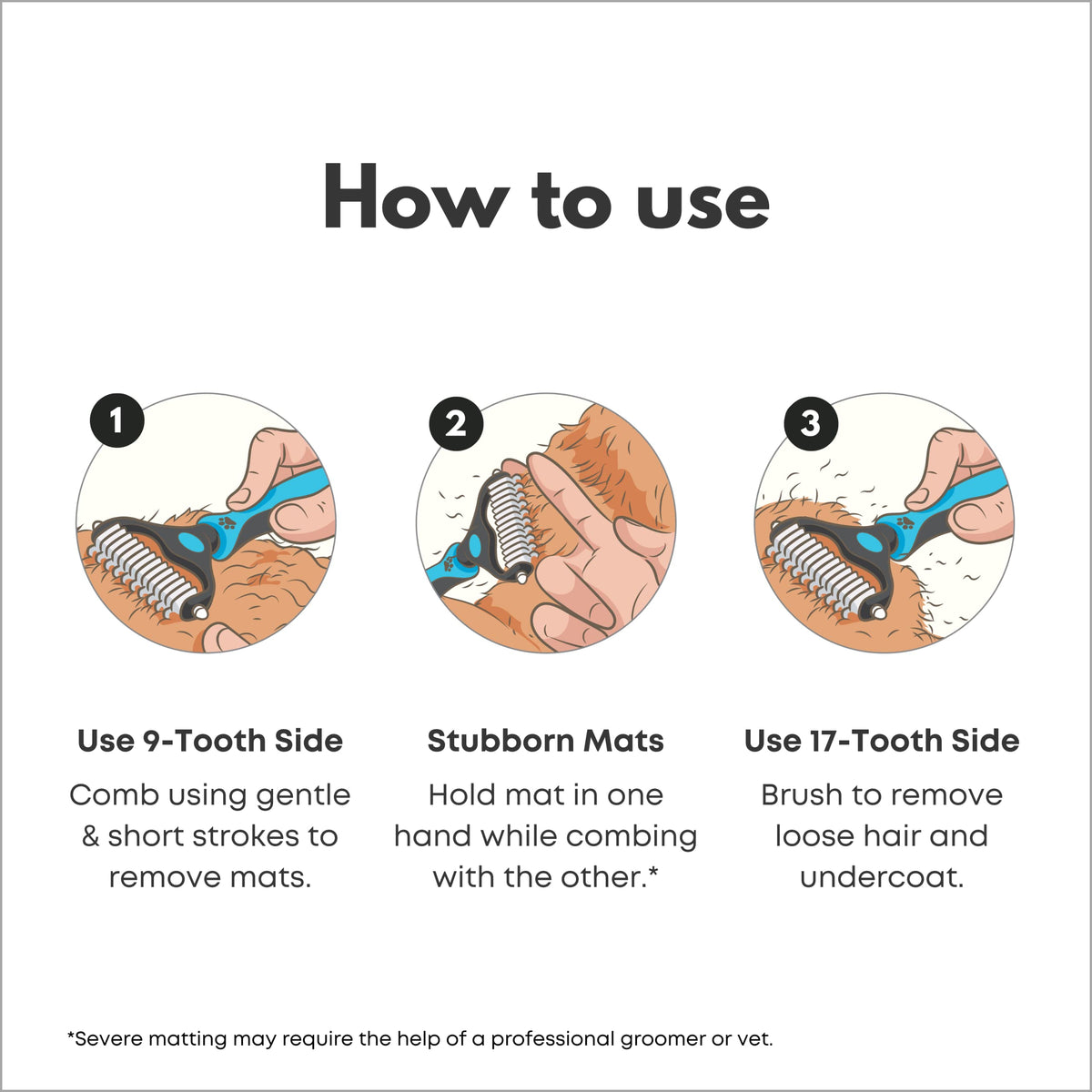 How to use

1

Use 9-Tooth Side

Comb using gentle & short strokes to remove mats.

2

Stubborn Mats

Hold mat in one hand while combing with the other.*

3

Use 17-Tooth Side

Brush to remove loose hair and undercoat.

*Severe matting may require the help of a professional groomer or vet.