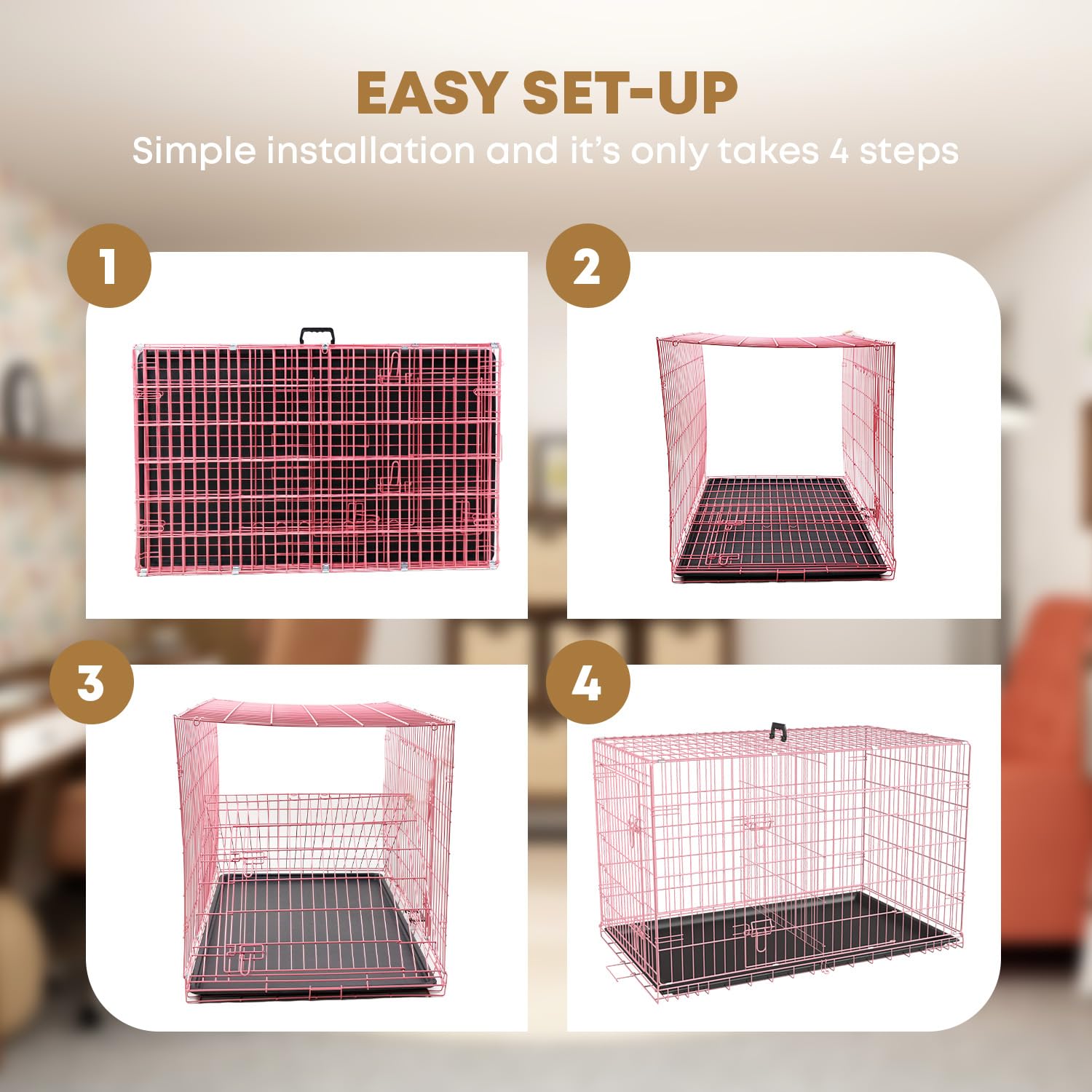 EASY SET-UP
Simple installation and it's only takes 4 steps

1

2

3

4