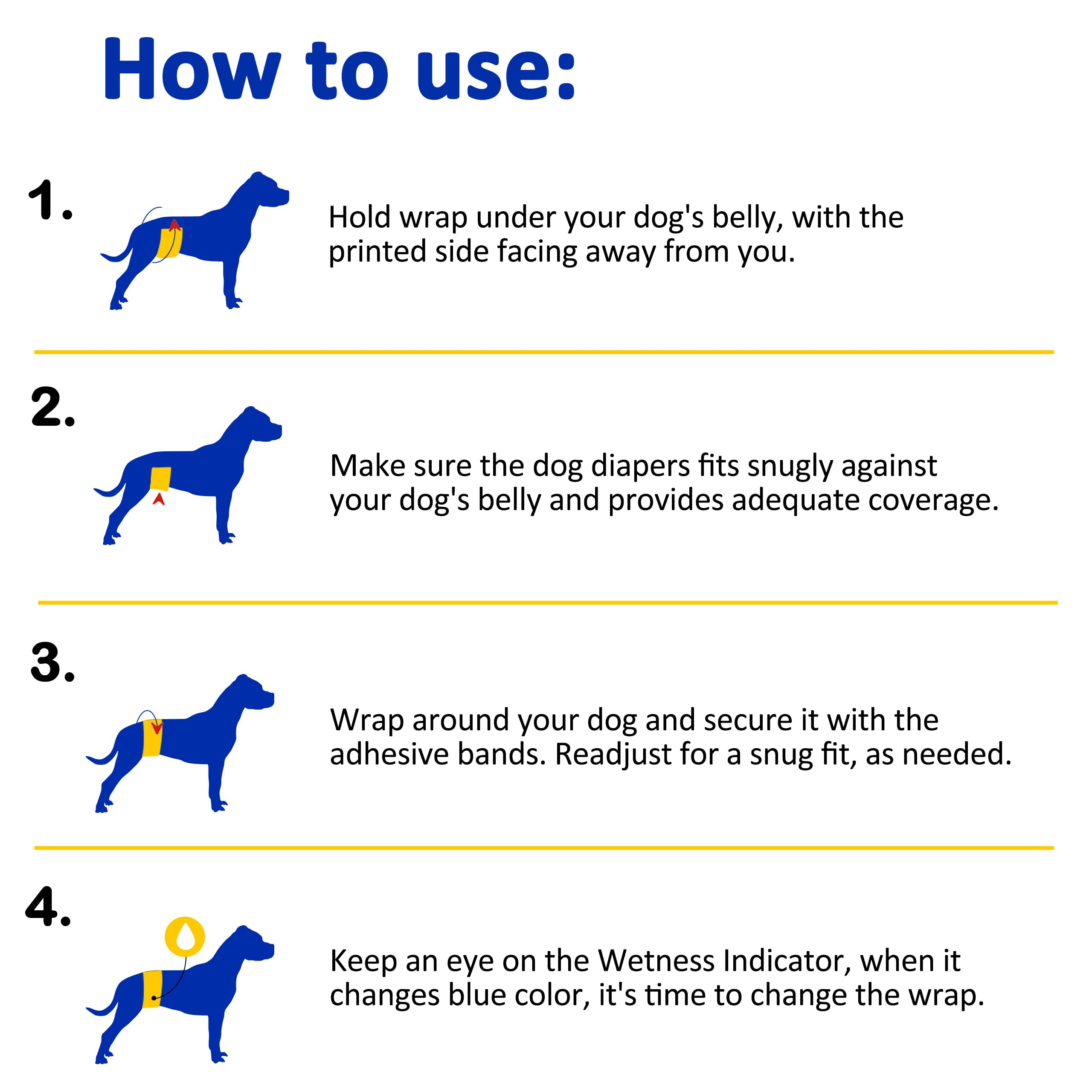 How to use:

1.

Hold wrap under your dog's belly, with the printed side facing away from you.

2.

Make sure the dog diapers fits snugly against your dog's belly and provides adequate coverage.

3.

Wrap around your dog and secure it with the adhesive bands. Readjust for a snug fit, as needed.

4.

Keep an eye on the Wetness Indicator, when it changes blue color, it's time to change the wrap.