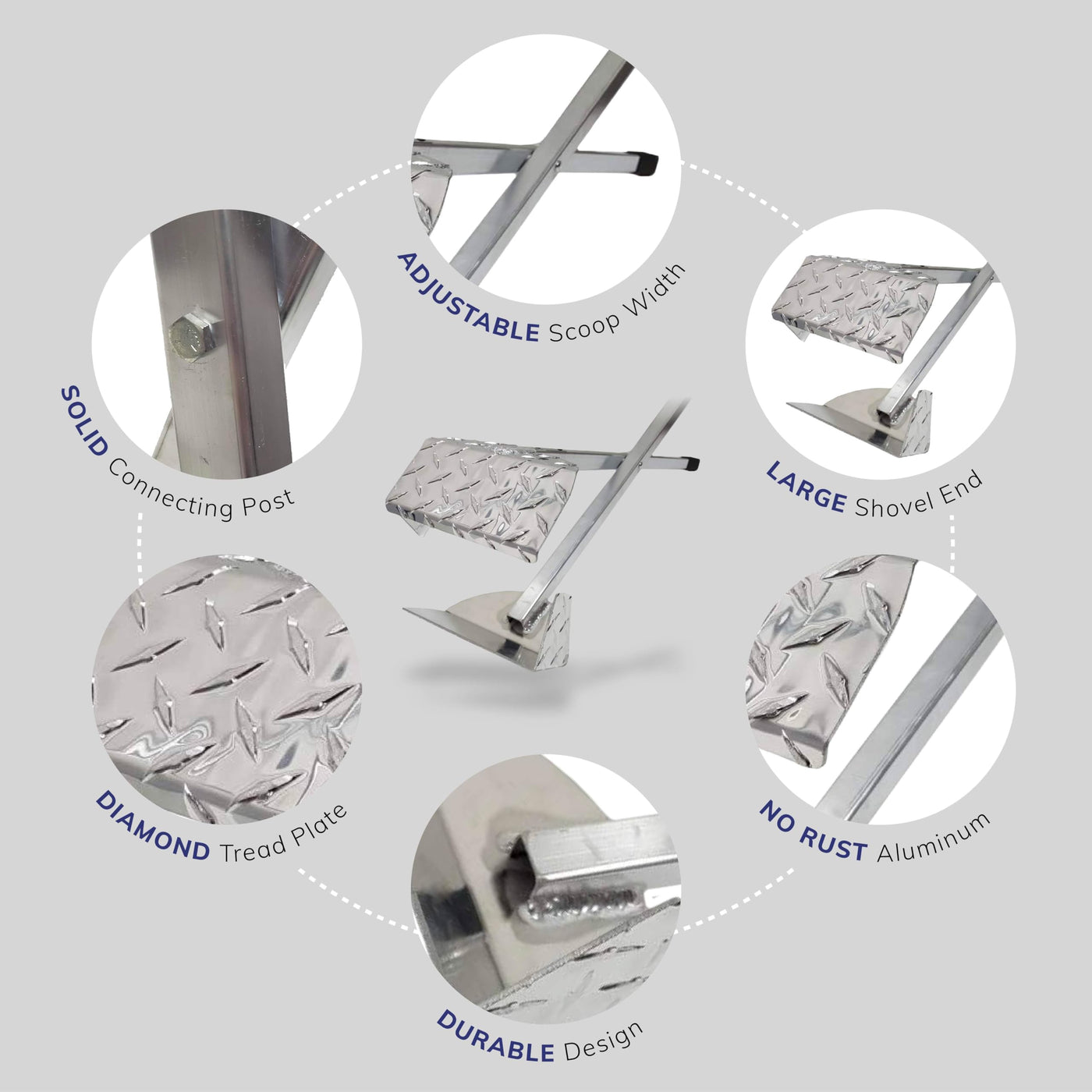 ADJUSTABLE Scoop Width

SOLID Connecting Post

LARGE Shovel End

DIAMOND Tread Plate

NO RUST Aluminum

DURABLE Design