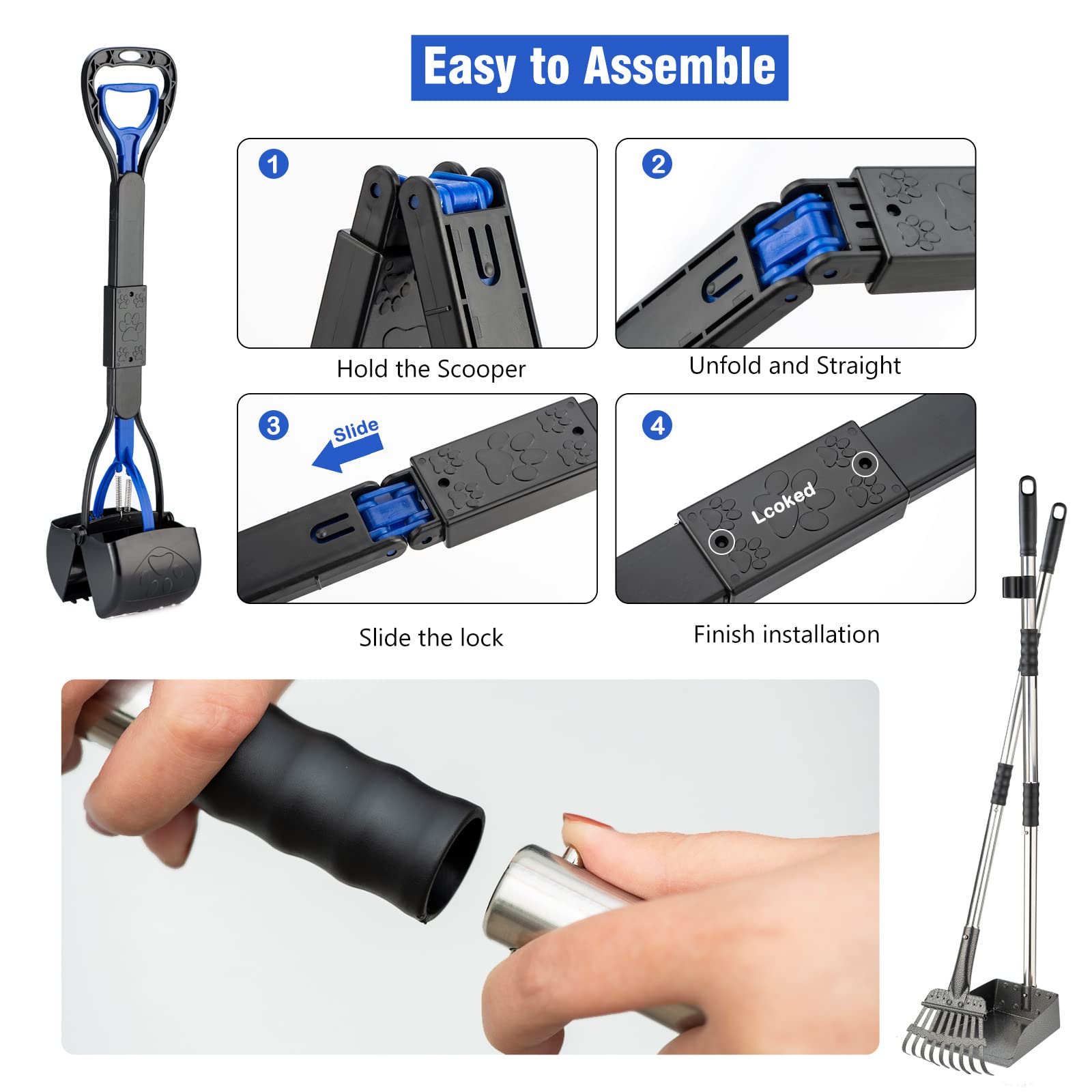 Easy to Assemble

1

Hold the Scooper

2

Unfold and Straight

3

Slide

Slide the lock

4

Lcoked

Finish installation