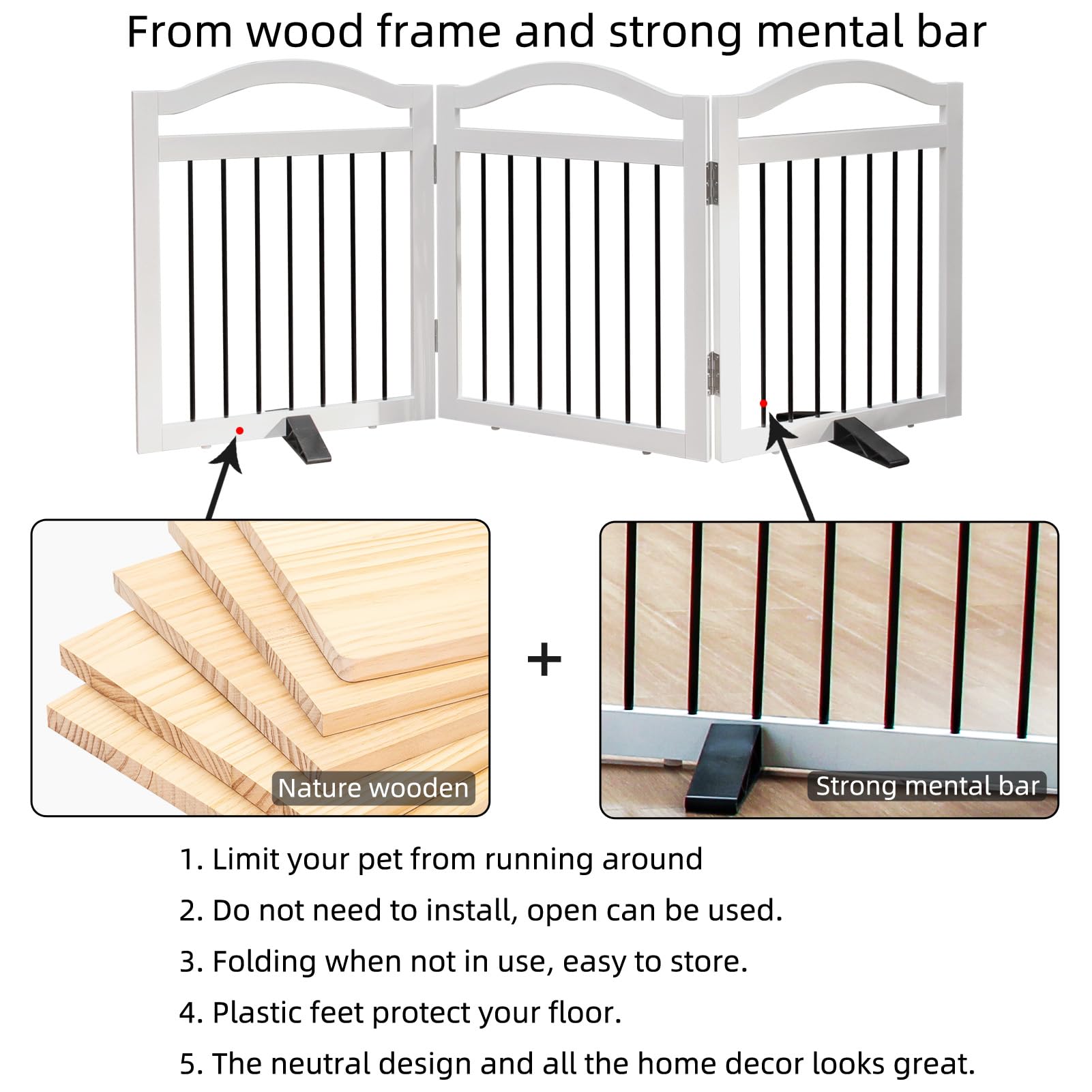 From wood frame and strong mental bar

Nature wooden

+

Strong mental bar

1. Limit your pet from running around

2. Do not need to install, open can be used.

3. Folding when not in use, easy to store.

4. Plastic feet protect your floor.

5. The neutral design and all the home decor looks great.