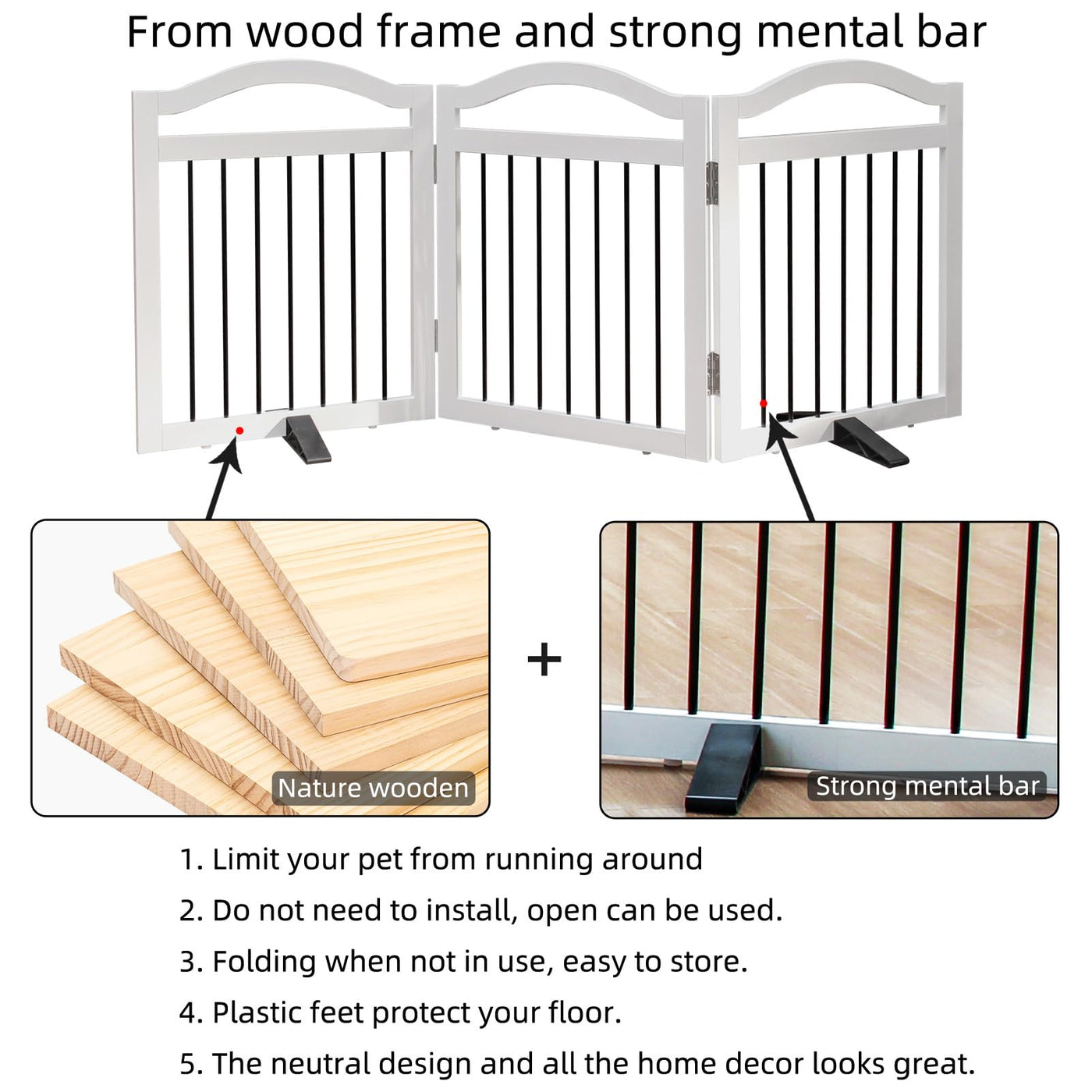 From wood frame and strong mental bar

Nature wooden

+

Strong mental bar

1. Limit your pet from running around

2. Do not need to install, open can be used.

3. Folding when not in use, easy to store.

4. Plastic feet protect your floor.

5. The neutral design and all the home decor looks great.