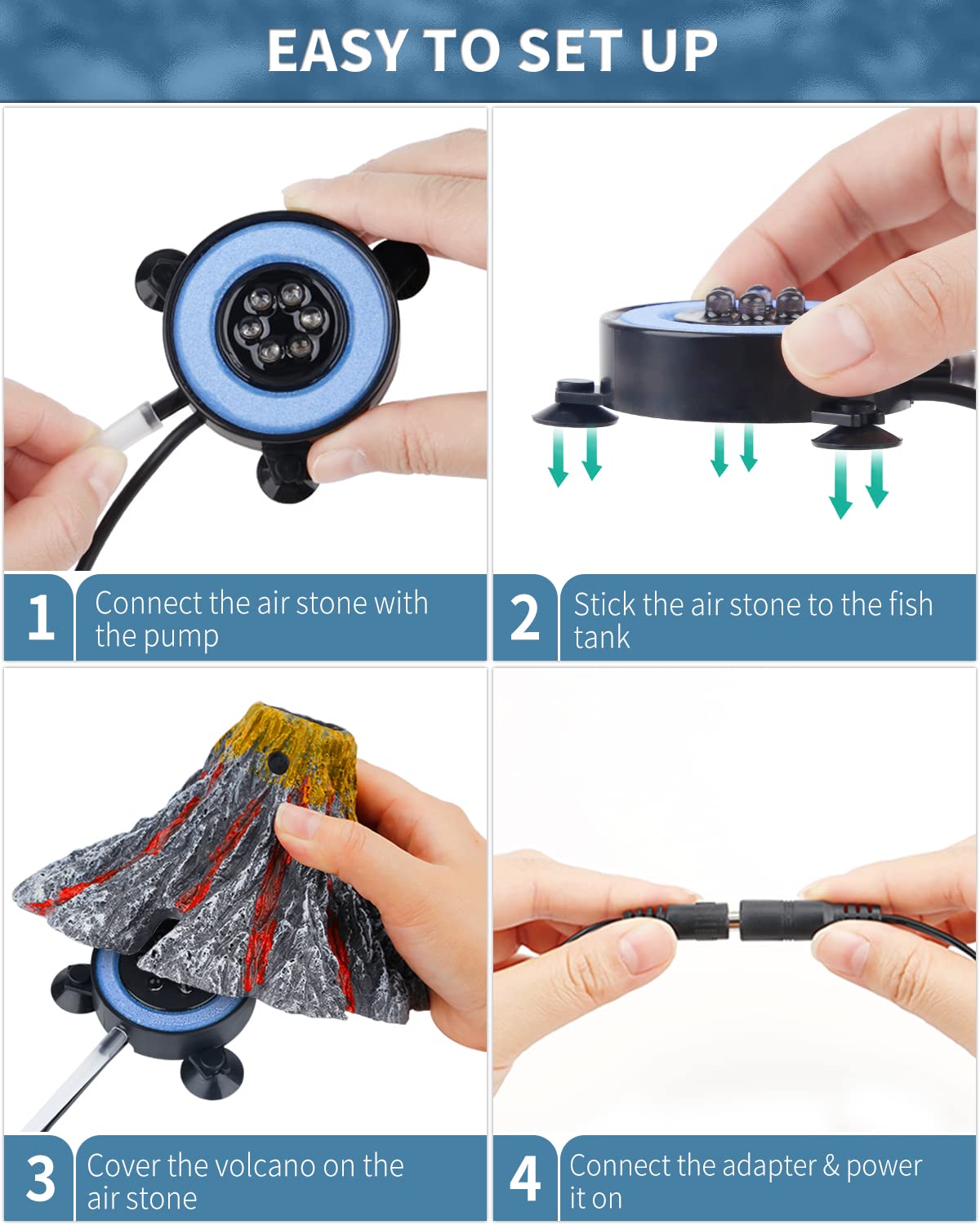 EASY TO SET UP

1 Connect the air stone with the pump

2 Stick the air stone to the fish tank

3 Cover the volcano on the air stone

4 Connect the adapter & power it on