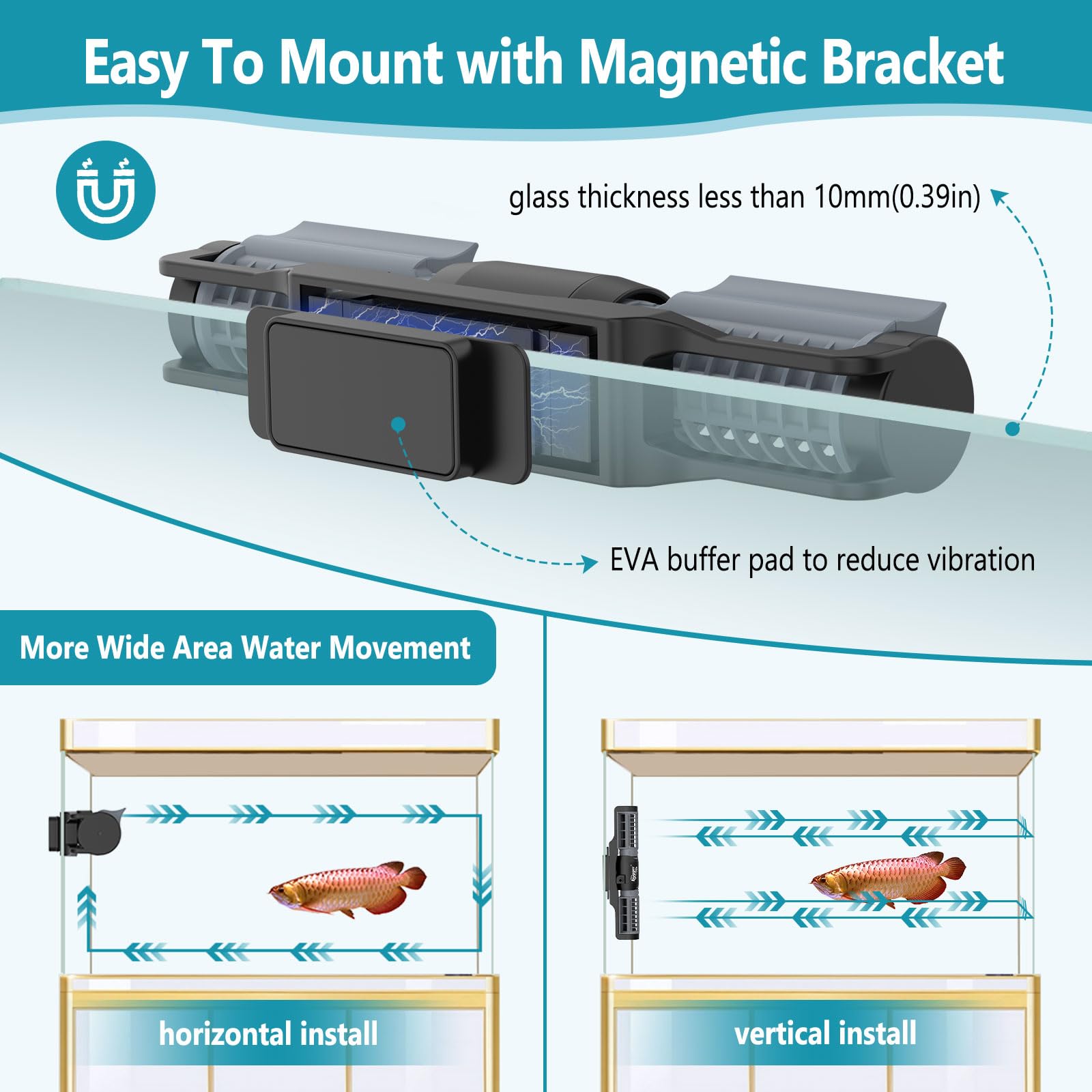 Easy To Mount with Magnetic Bracket

glass thickness less than 10mm(0.39in)

EVA buffer pad to reduce vibration

More Wide Area Water Movement

horizontal install

vertical install