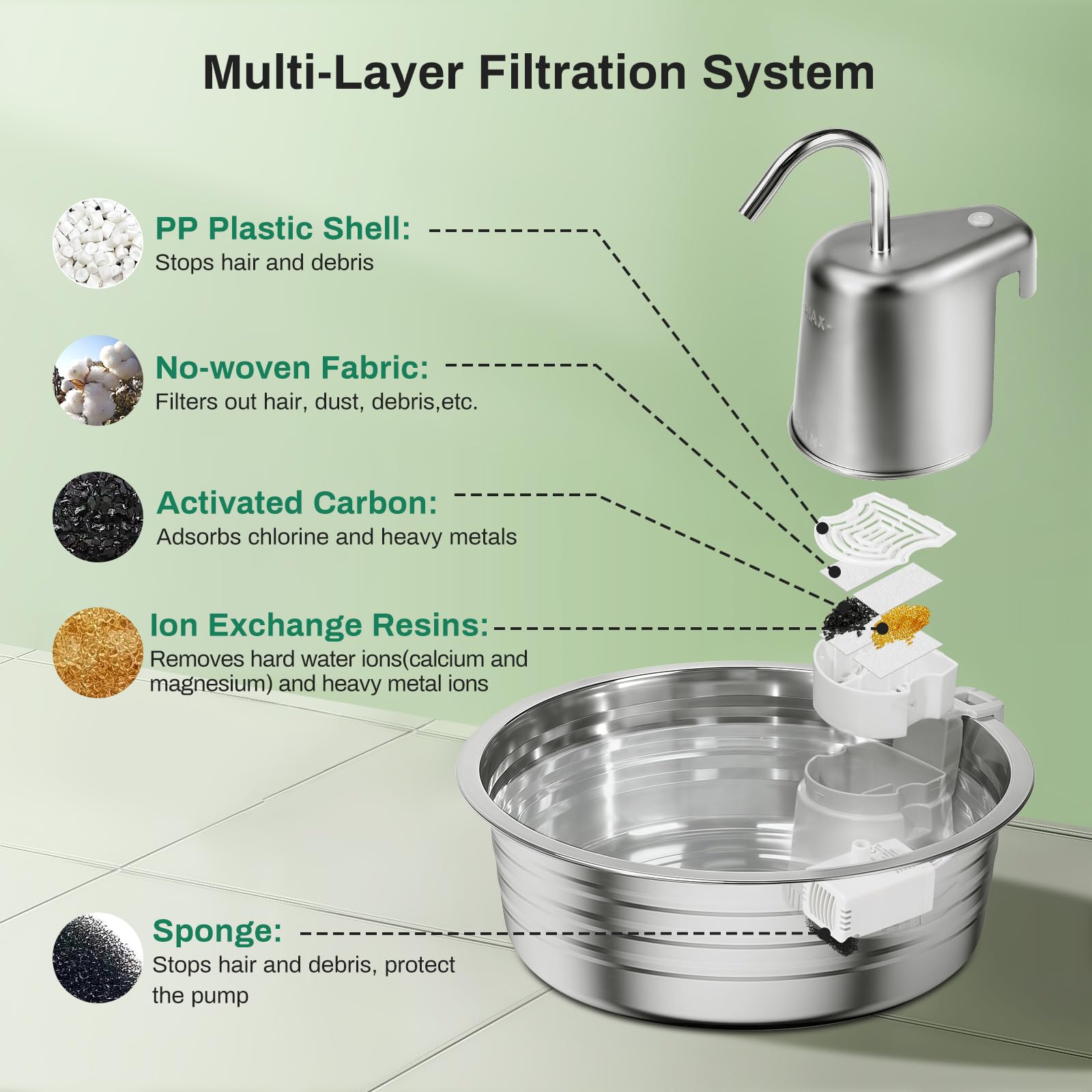 Multi-Layer Filtration System

PP Plastic Shell:
Stops hair and debris

No-woven Fabric:
Filters out hair, dust, debris,etc.

Activated Carbon:
Adsorbs chlorine and heavy metals

Ion Exchange Resins:
Removes hard water ions(calcium and magnesium) and heavy metal ions

Sponge:
Stops hair and debris, protect the pump

MAX

MIN