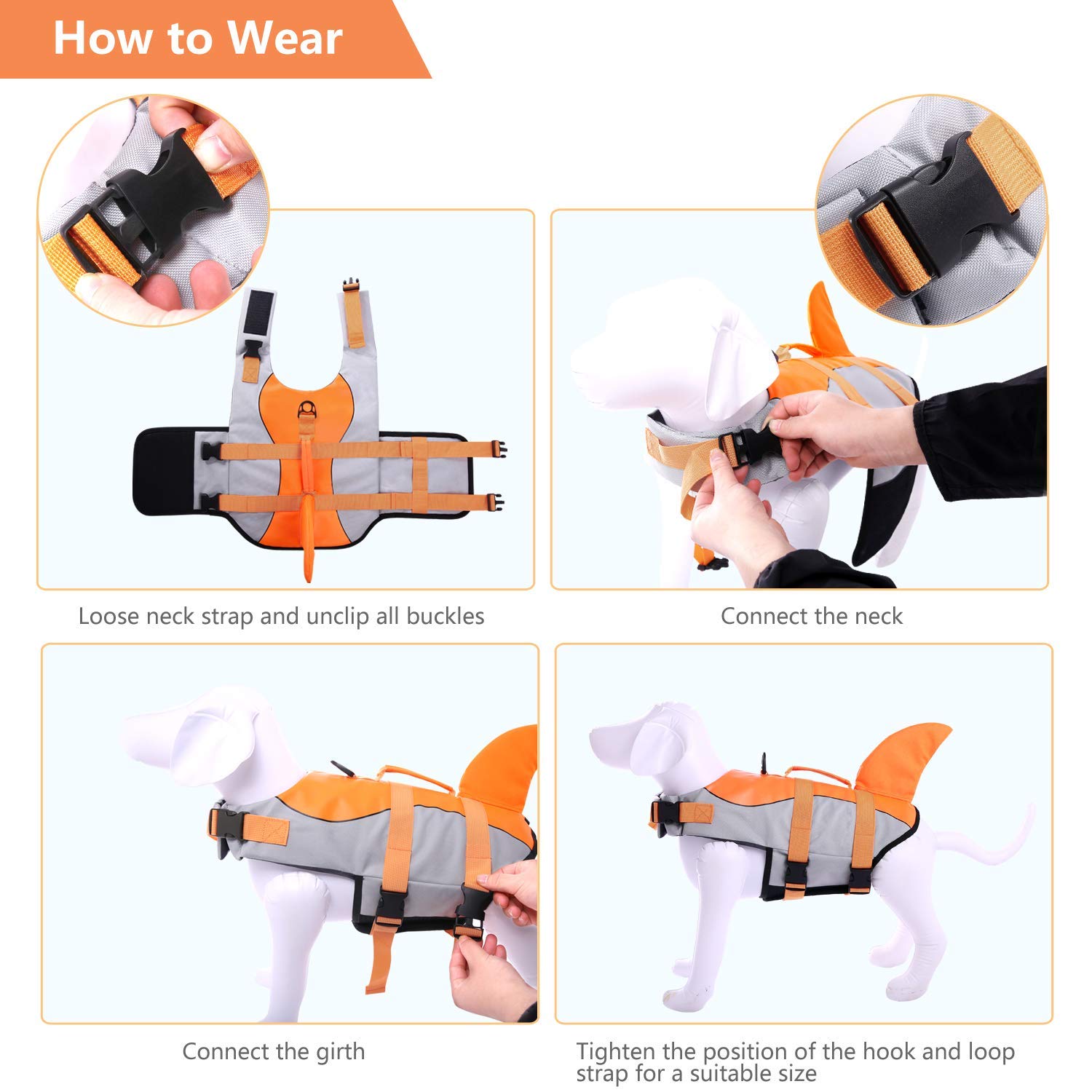 How to Wear

Loose neck strap and unclip all buckles

Connect the neck

Connect the girth

Tighten the position of the hook and loop strap for a suitable size