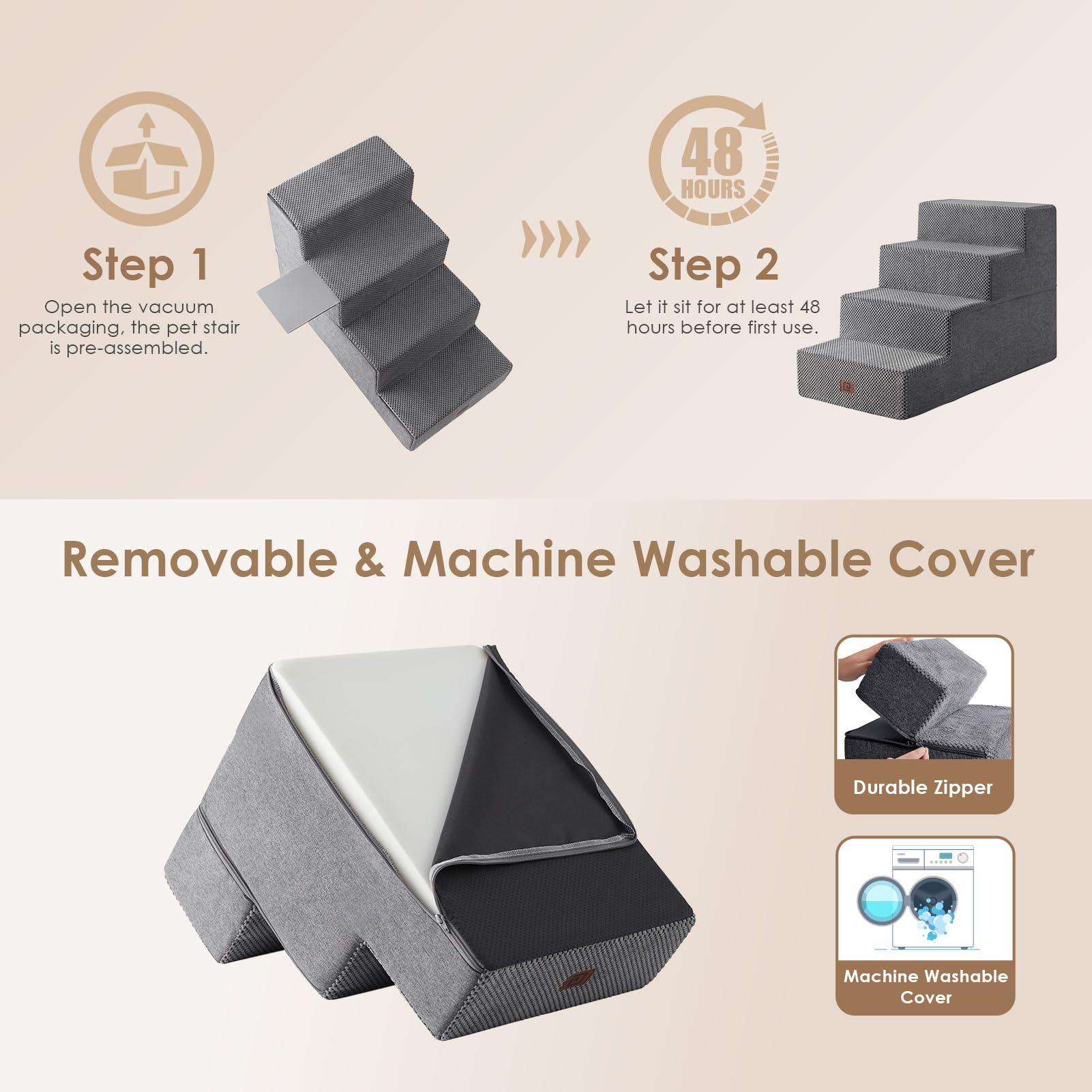 Step 1
Open the vacuum packaging, the pet stair is pre-assembled.

48 HOURS

Step 2
Let it sit for at least 48 hours before first use.

Removable & Machine Washable Cover

Durable Zipper

Machine Washable Cover