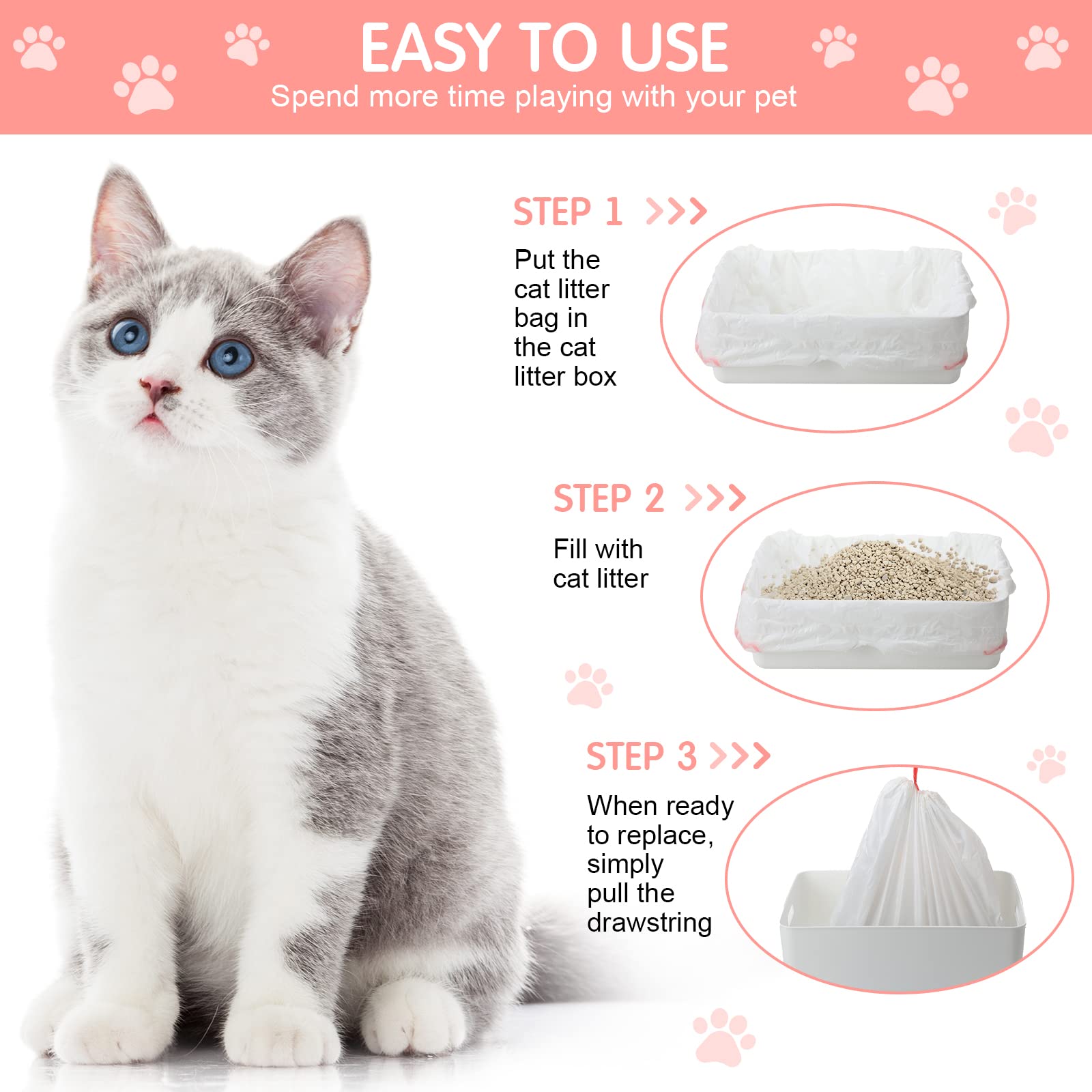 EASY TO USE
Spend more time playing with your pet

STEP 1 >>>
Put the cat litter bag in the cat litter box

STEP 2 >>>
Fill with cat litter

STEP 3 >>>
When ready to replace, simply pull the drawstring