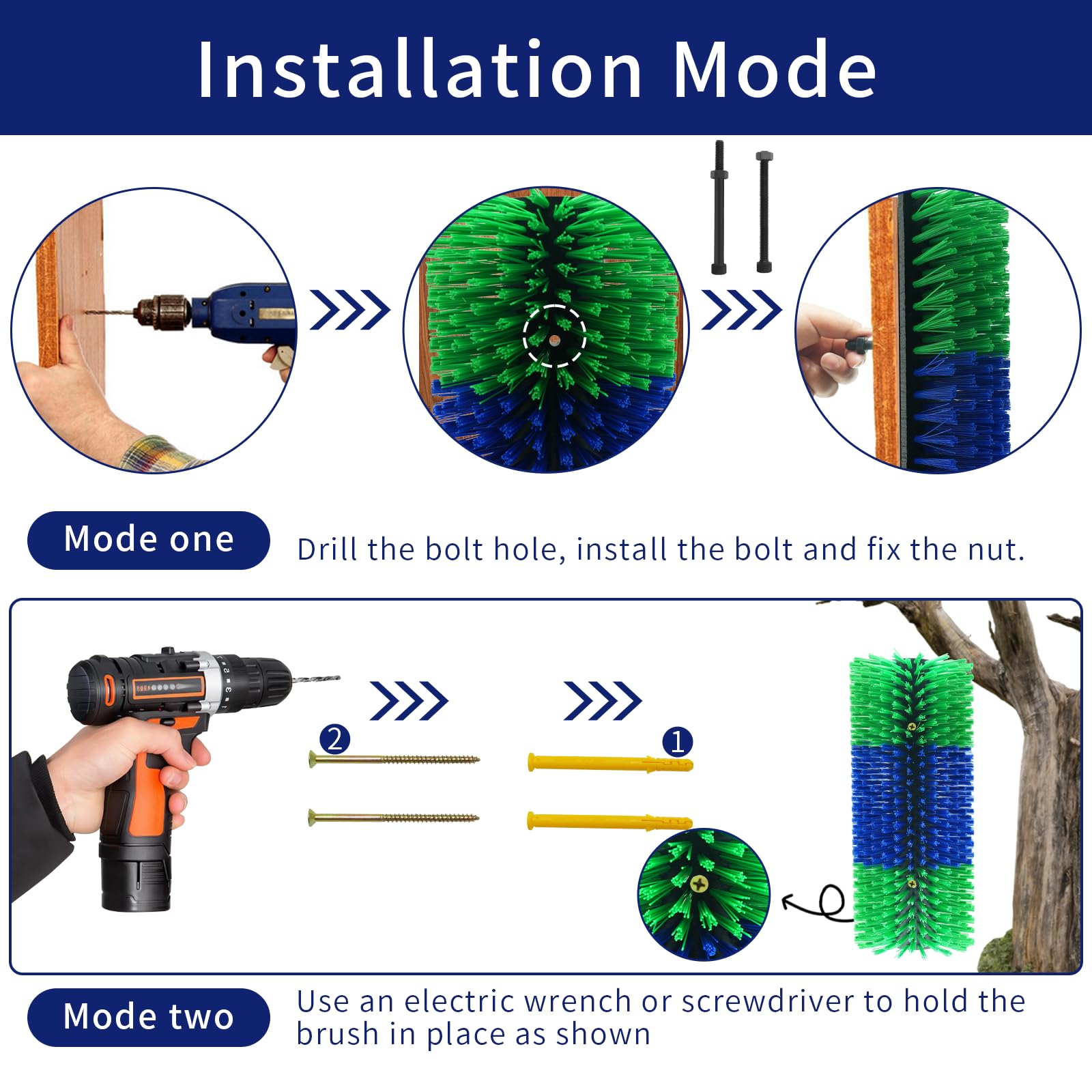 Installation Mode

Mode one

Drill the bolt hole, install the bolt and fix the nut.

2

1

Mode two

Use an electric wrench or screwdriver to hold the brush in place as shown