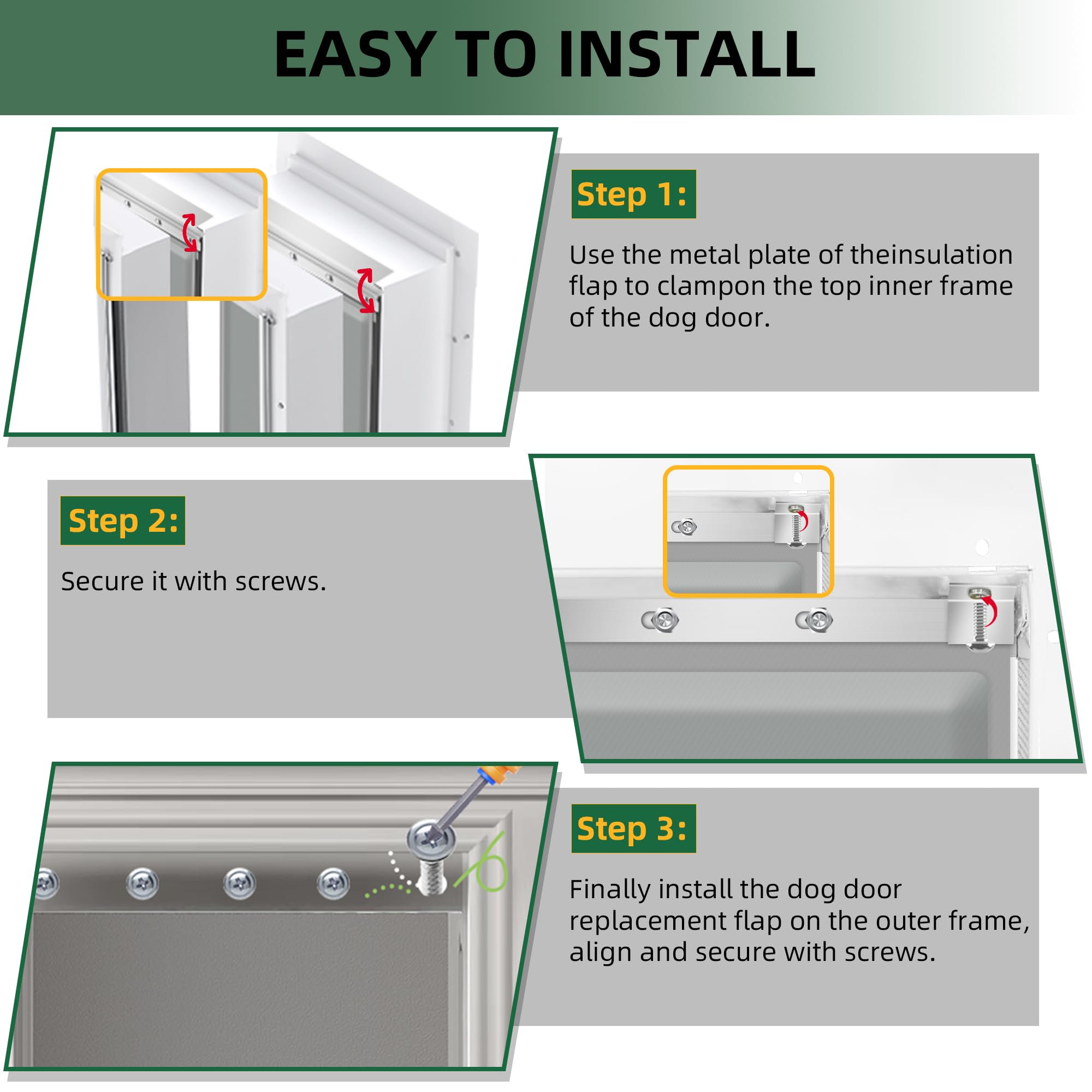 EASY TO INSTALL

Step 1:

Use the metal plate of theinsulation flap to clampon the top inner frame of the dog door.

Step 2:

Secure it with screws.

Step 3:

Finally install the dog door replacement flap on the outer frame, align and secure with screws.