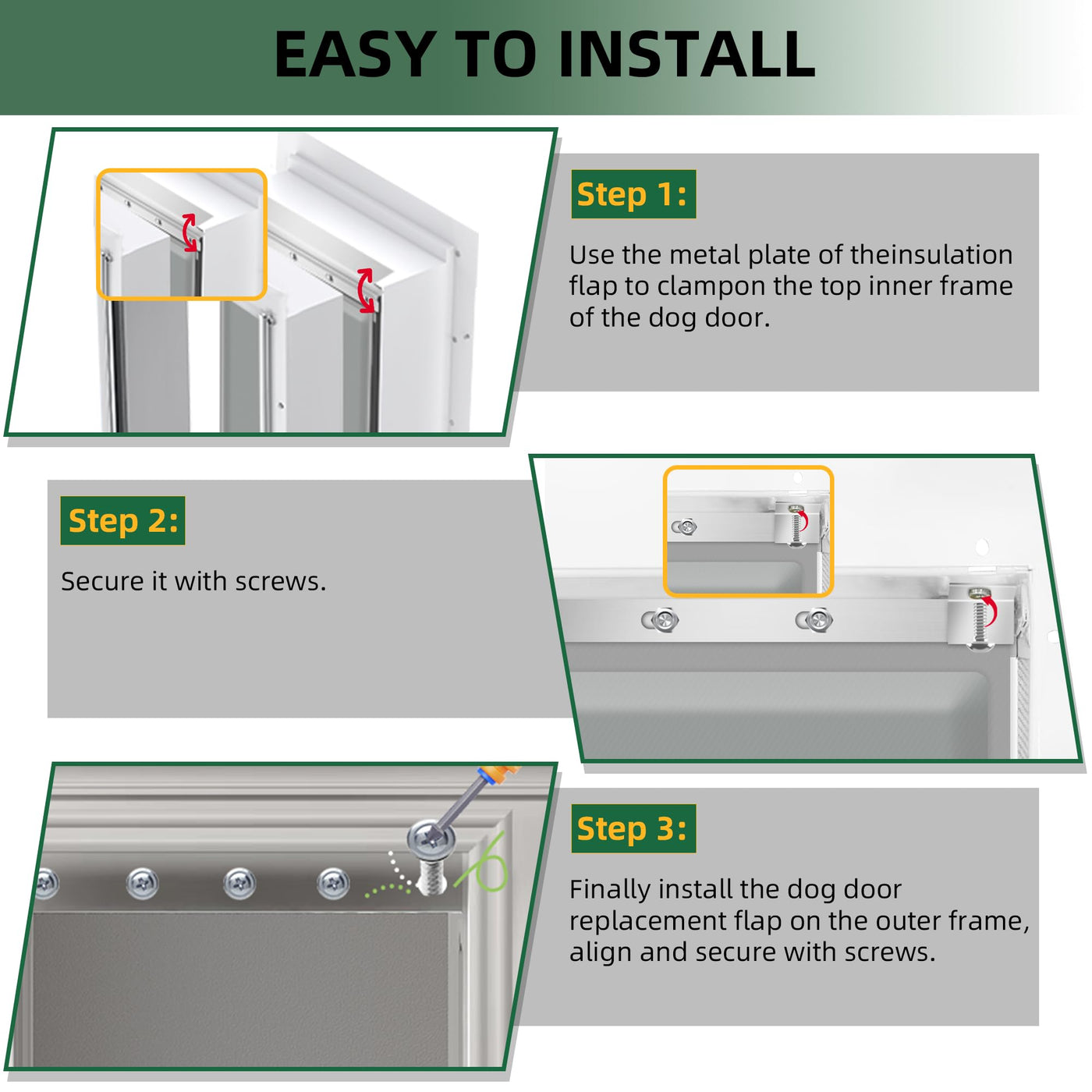 EASY TO INSTALL

Step 1:

Use the metal plate of theinsulation flap to clampon the top inner frame of the dog door.

Step 2:

Secure it with screws.

Step 3:

Finally install the dog door replacement flap on the outer frame, align and secure with screws.