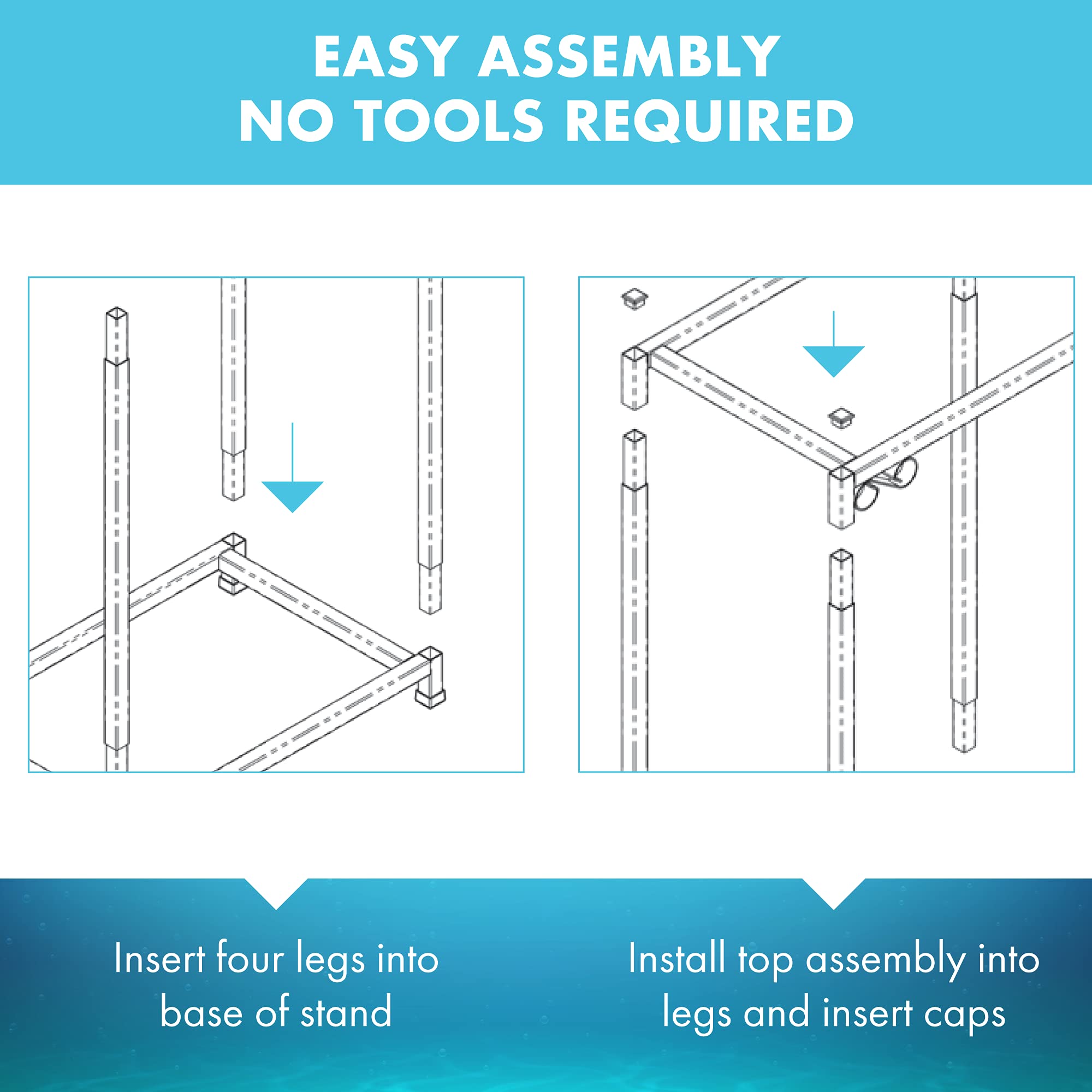 EASY ASSEMBLY
NO TOOLS REQUIRED

Insert four legs into base of stand

Install top assembly into legs and insert caps