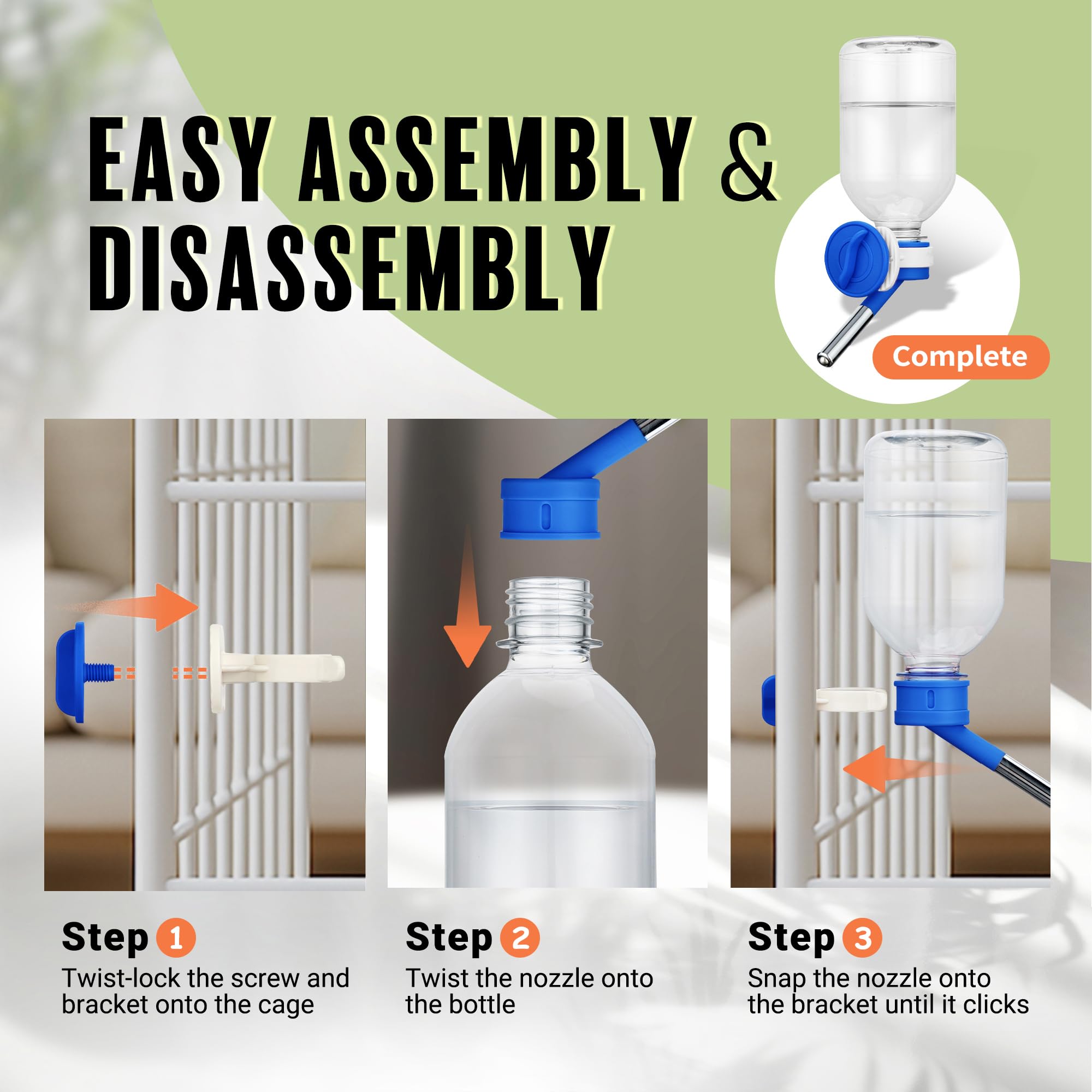 EASY ASSEMBLY & DISASSEMBLY

Complete

Step 1
Twist-lock the screw and bracket onto the cage

Step 2
Twist the nozzle onto the bottle

Step 3
Snap the nozzle onto the bracket until it clicks