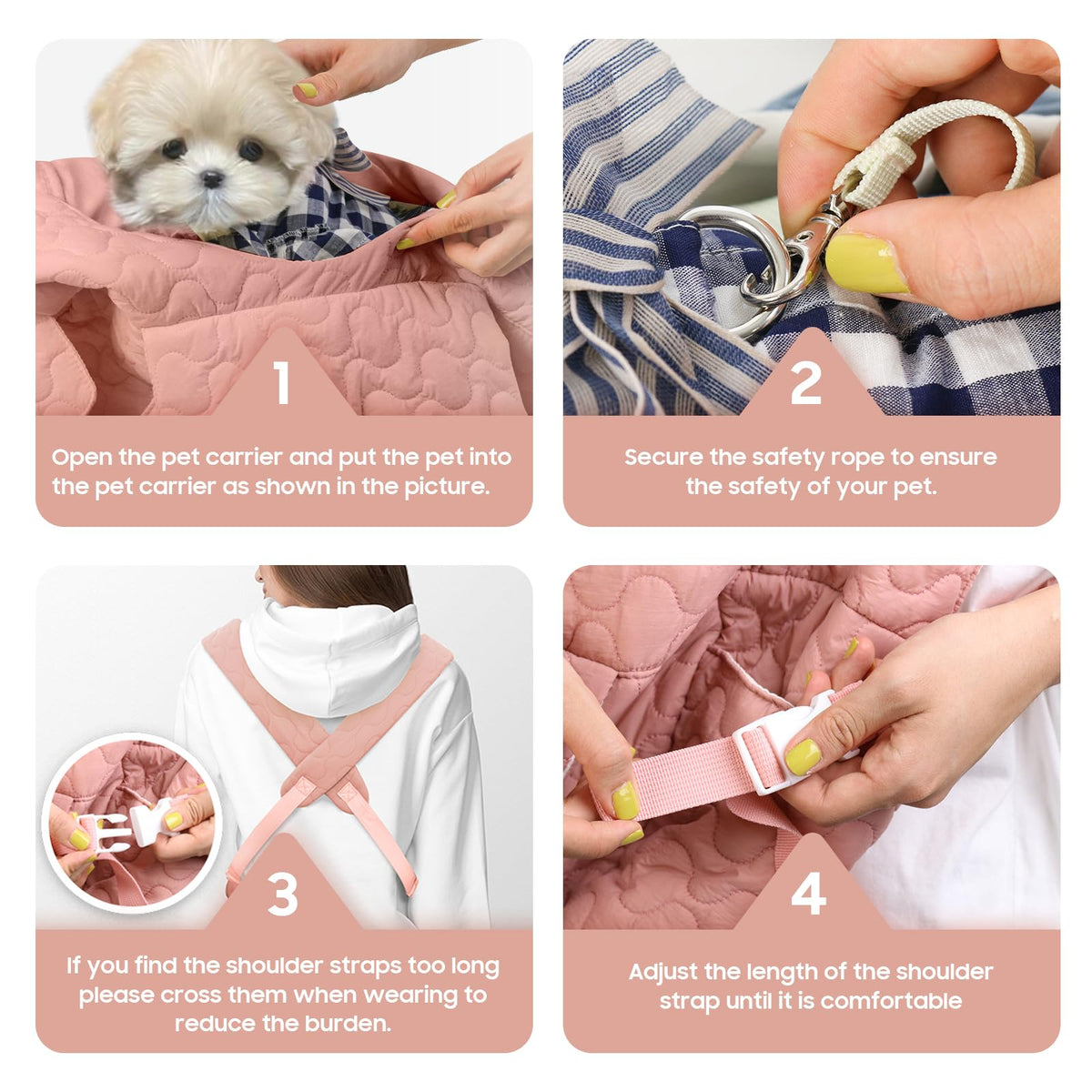 1

Open the pet carrier and put the pet into the pet carrier as shown in the picture.

2

Secure the safety rope to ensure the safety of your pet.

3

If you find the shoulder straps too long please cross them when wearing to reduce the burden.

4

Adjust the length of the shoulder strap until it is comfortable