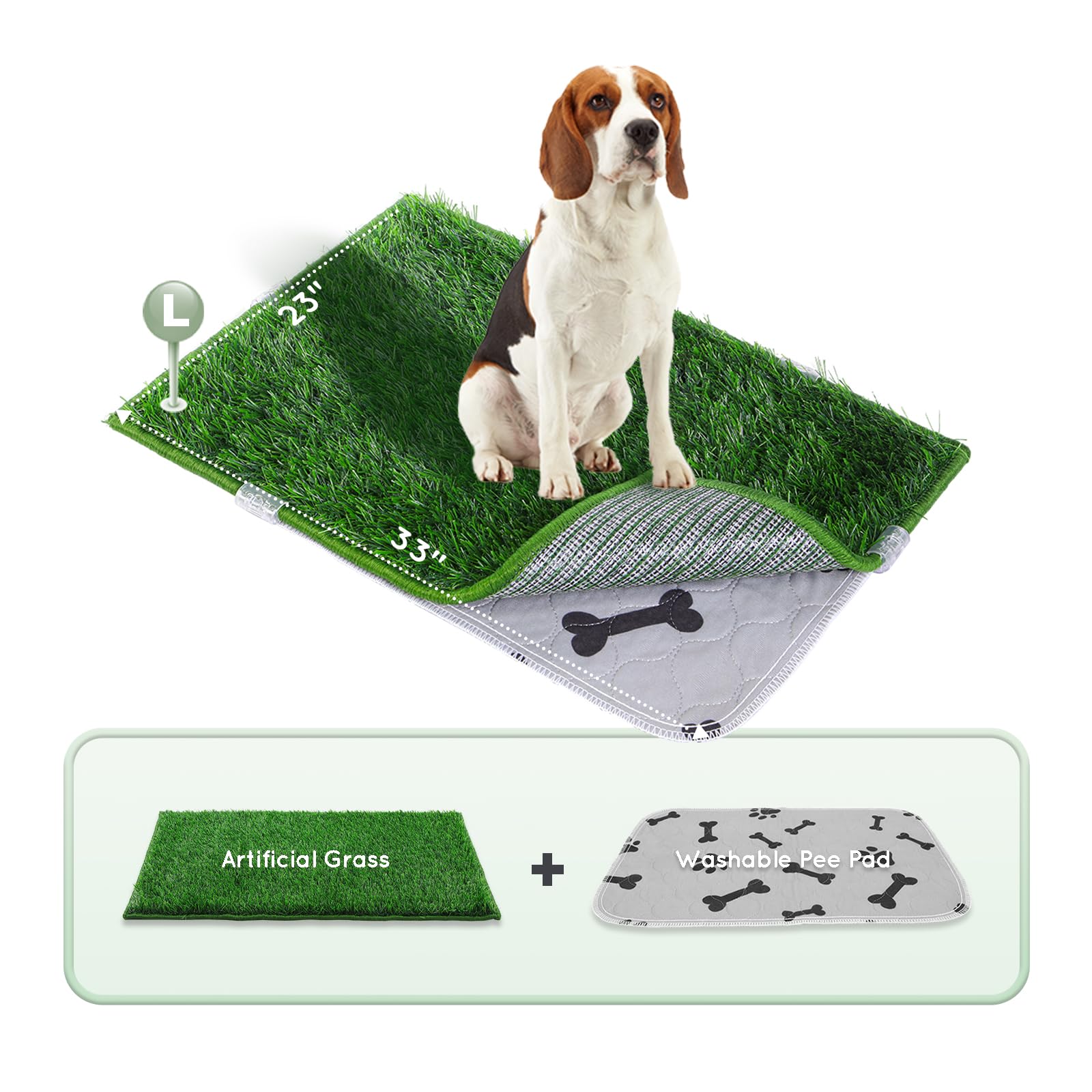 L

23"

33"

Artificial Grass

+

Washable Pee Pad