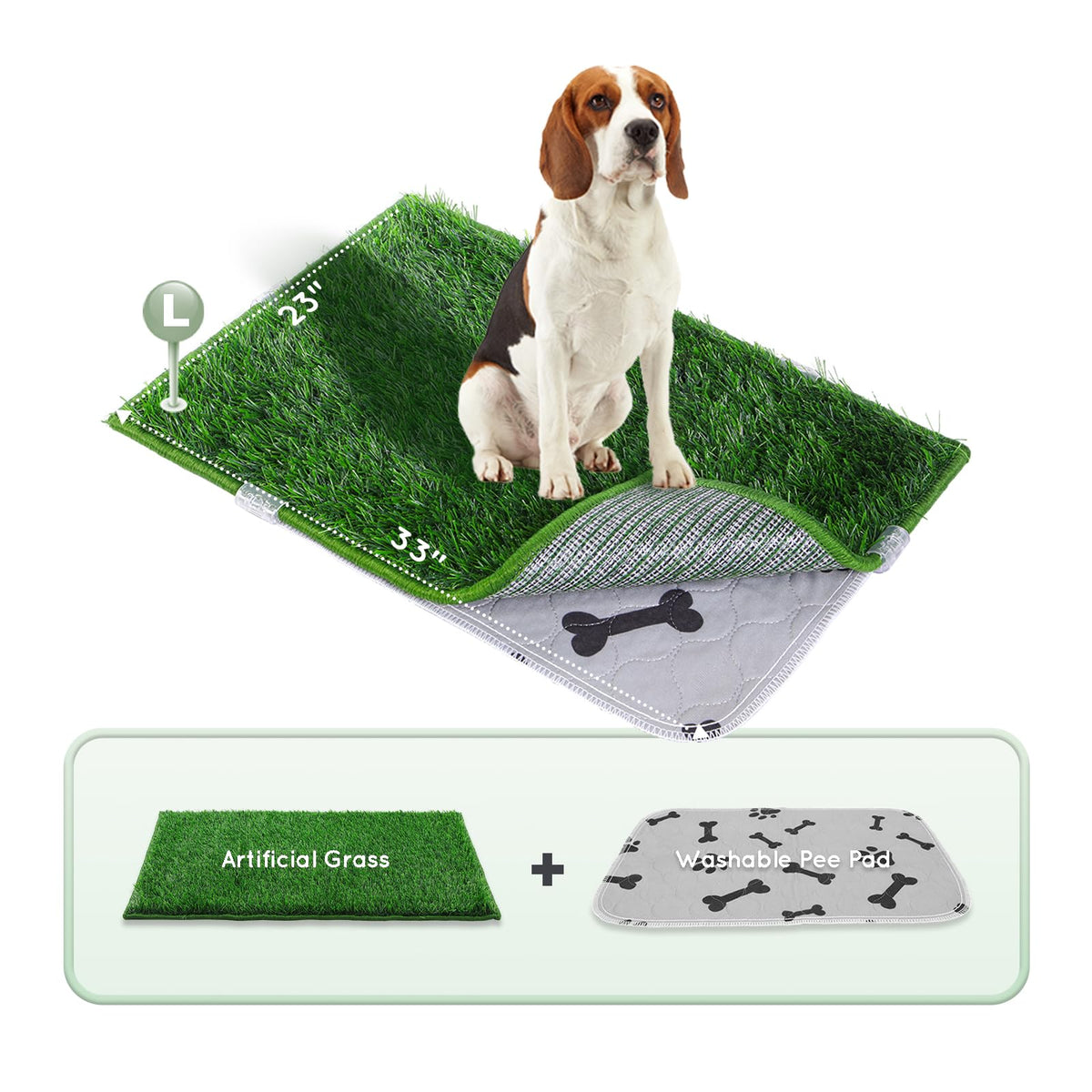 L

23"

33"

Artificial Grass

+

Washable Pee Pad