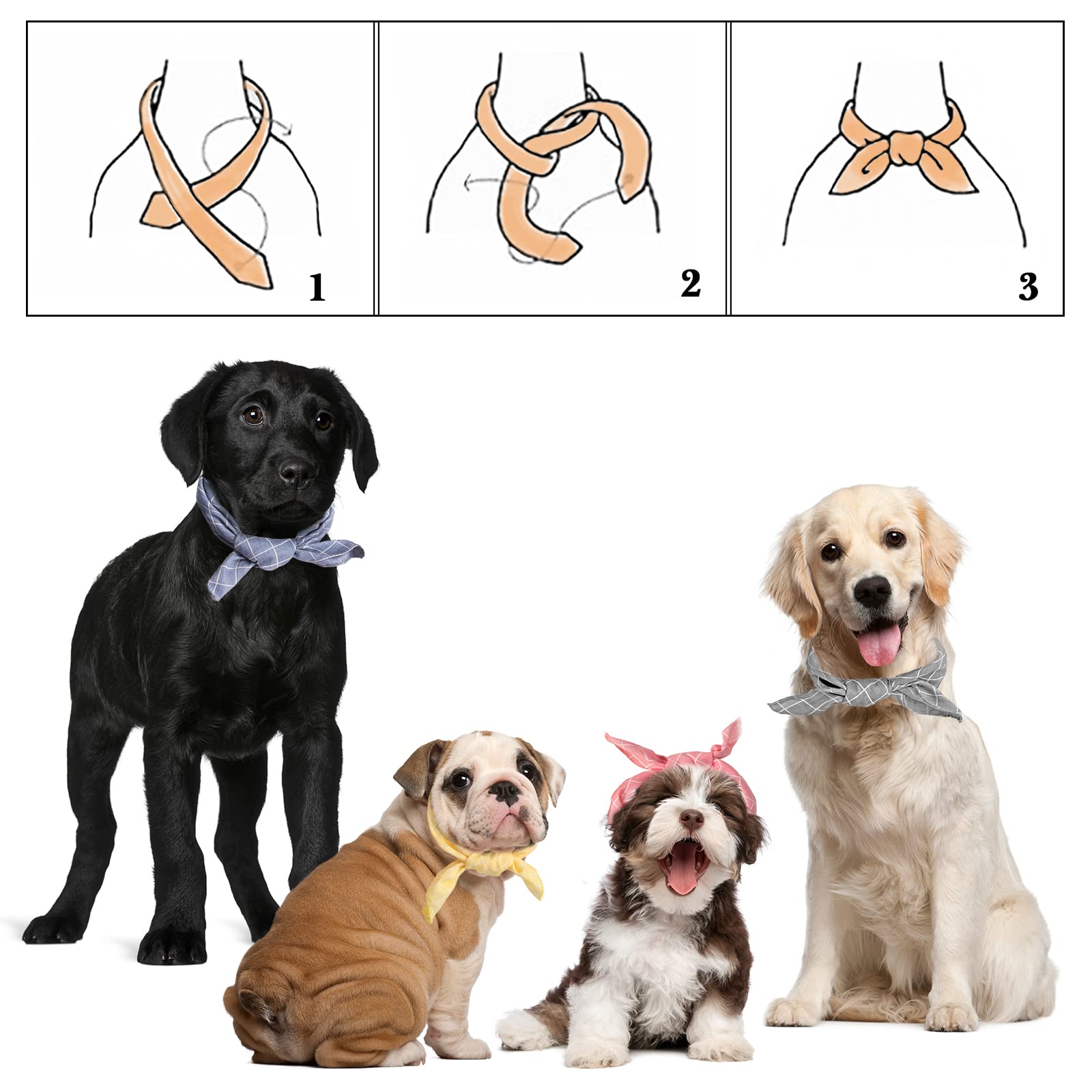 1

2

3