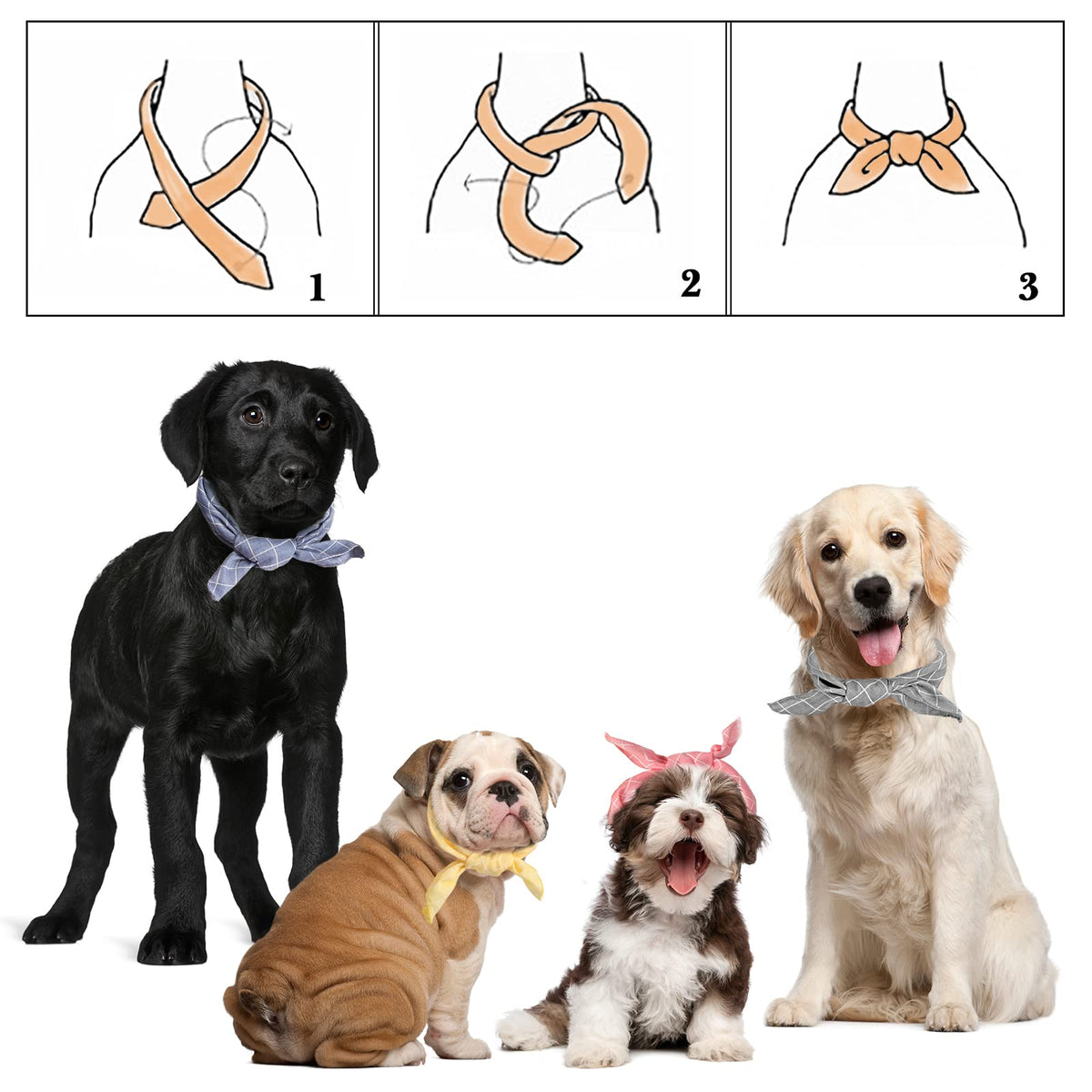 1

2

3