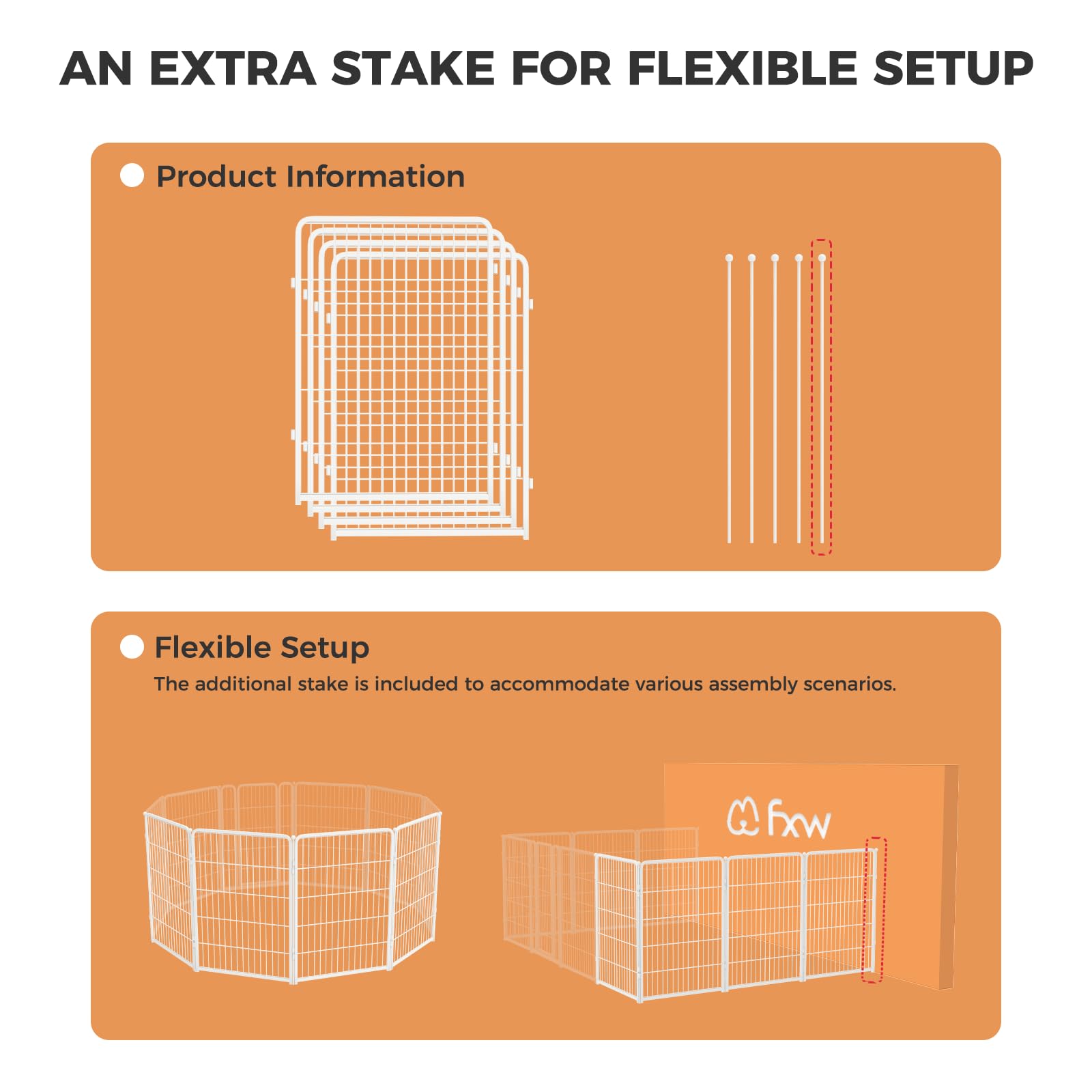 AN EXTRA STAKE FOR FLEXIBLE SETUP

Product Information

Flexible Setup

The additional stake is included to accommodate various assembly scenarios.

fxw