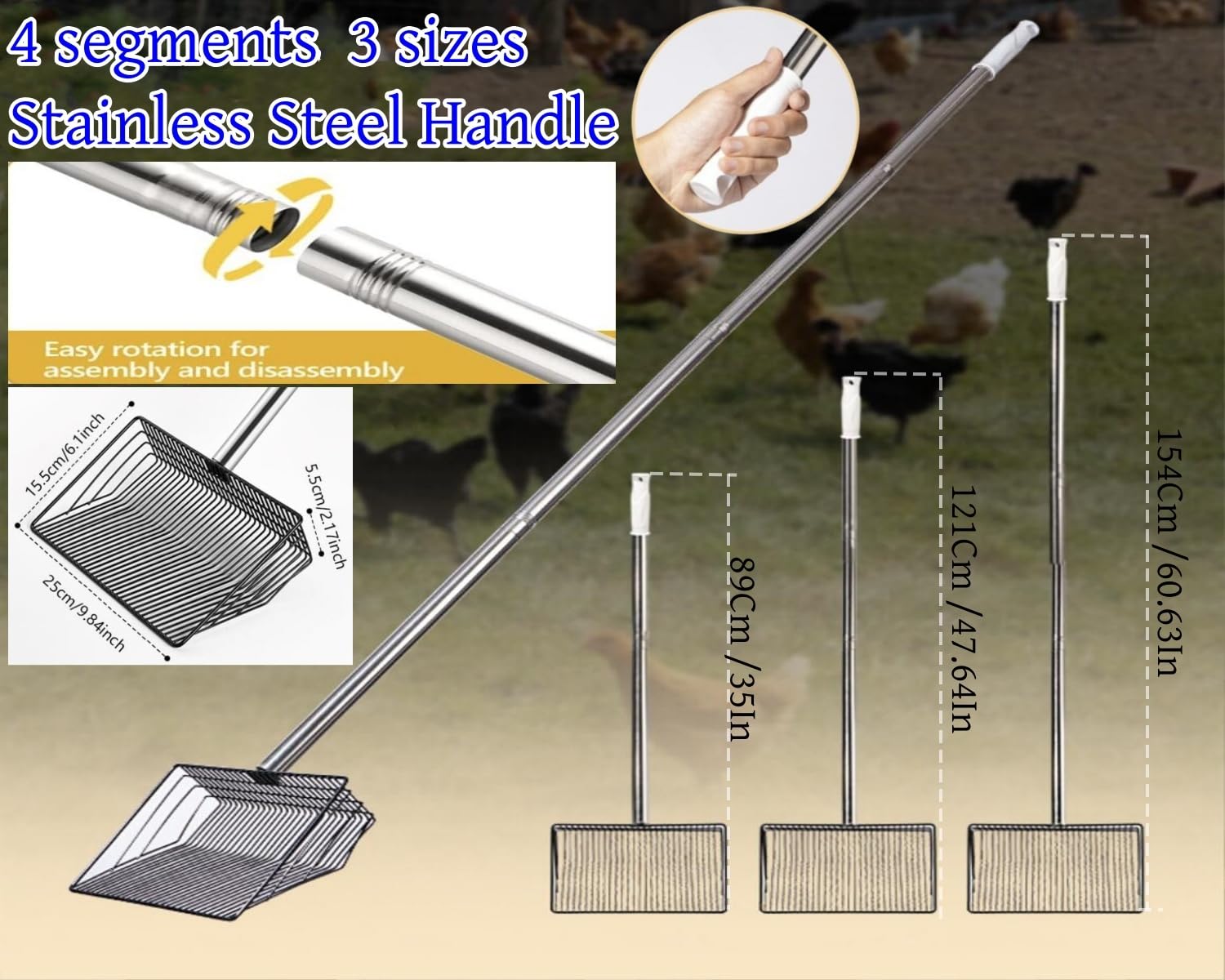 4 segments 3 sizes
Stainless Steel Handle

Easy rotation for assembly and disassembly

15.5cm/6.1inch
5.5cm/2.17inch
25cm/9.84inch

89Cm /35In
121Cm /47.64In
154Cm /60.63In