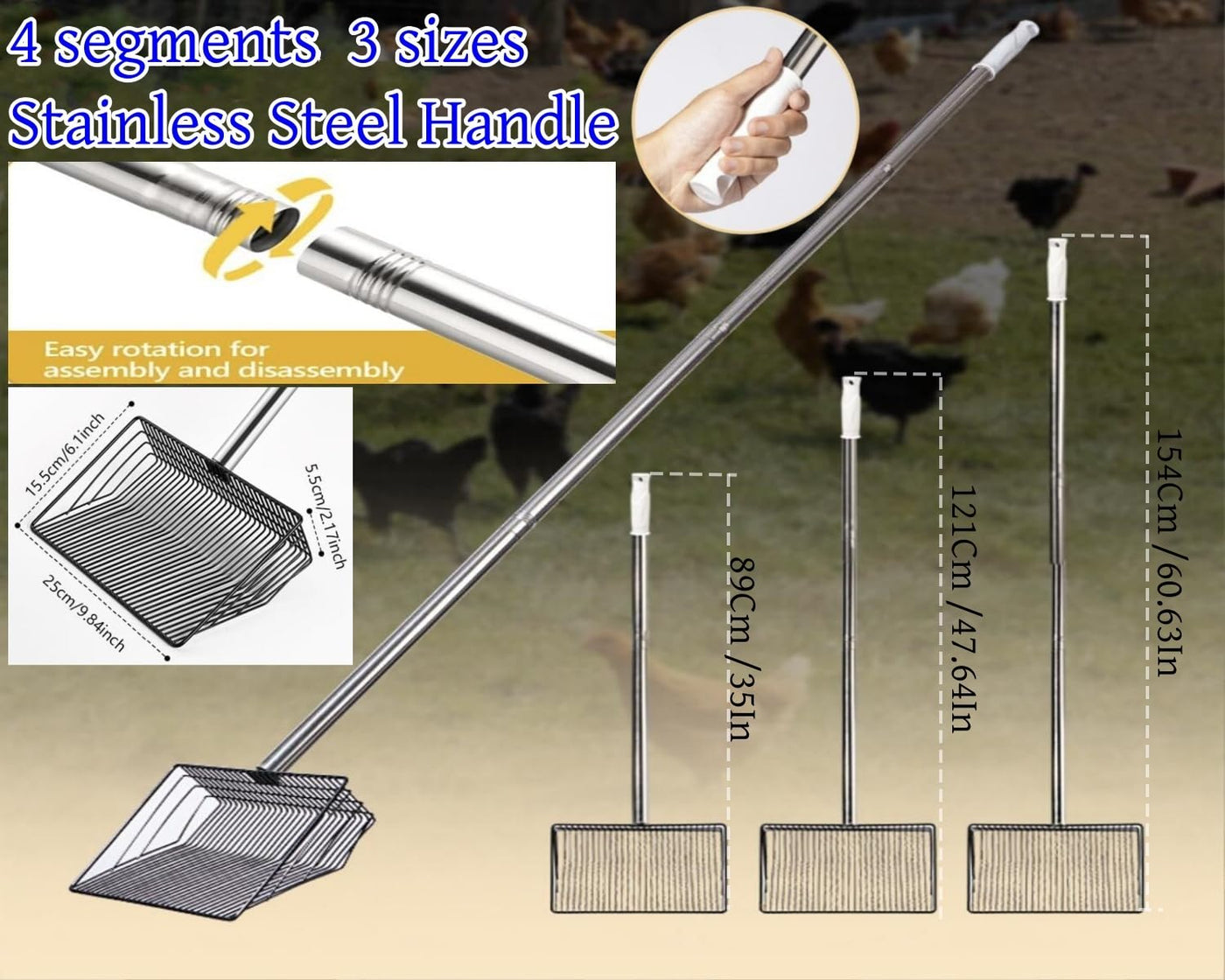 4 segments 3 sizes
Stainless Steel Handle

Easy rotation for assembly and disassembly

15.5cm/6.1inch
5.5cm/2.17inch
25cm/9.84inch

89Cm /35In
121Cm /47.64In
154Cm /60.63In