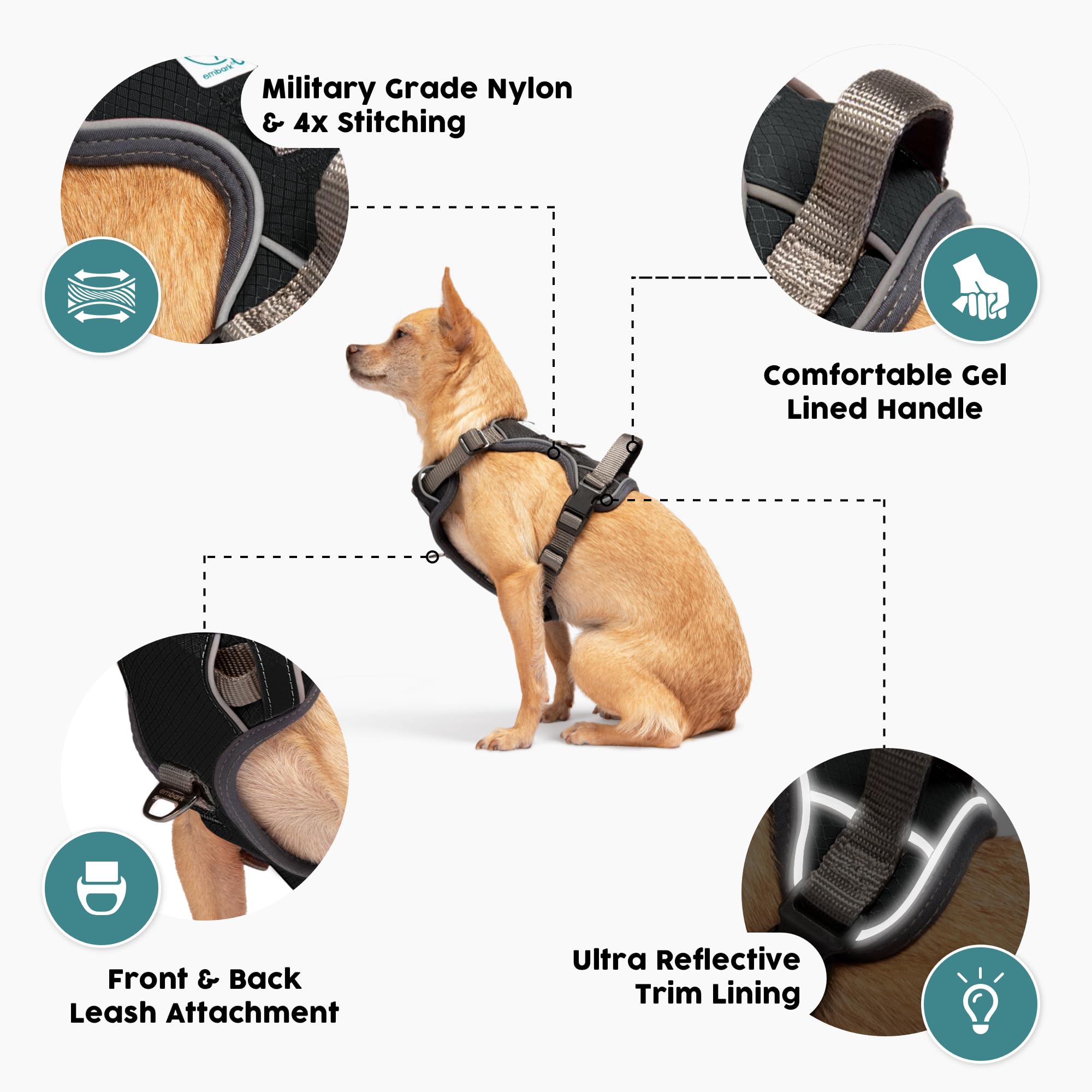 embark

Military Grade Nylon & 4x Stitching

Comfortable Gel Lined Handle

embark

Front & Back Leash Attachment

Ultra Reflective Trim Lining