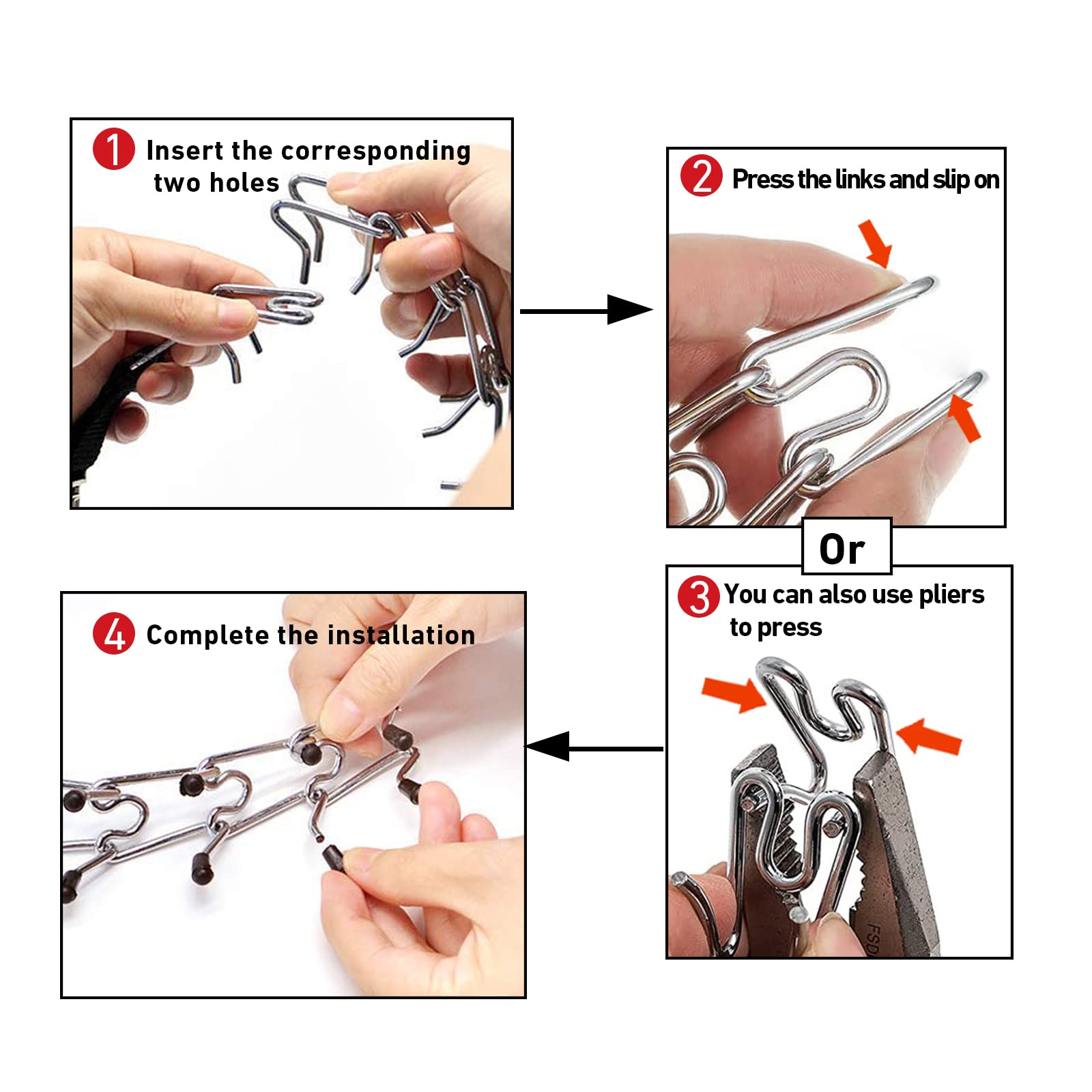 1 Insert the corresponding two holes

2 Press the links and slip on

Or

3 You can also use pliers to press

FSD

4 Complete the installation