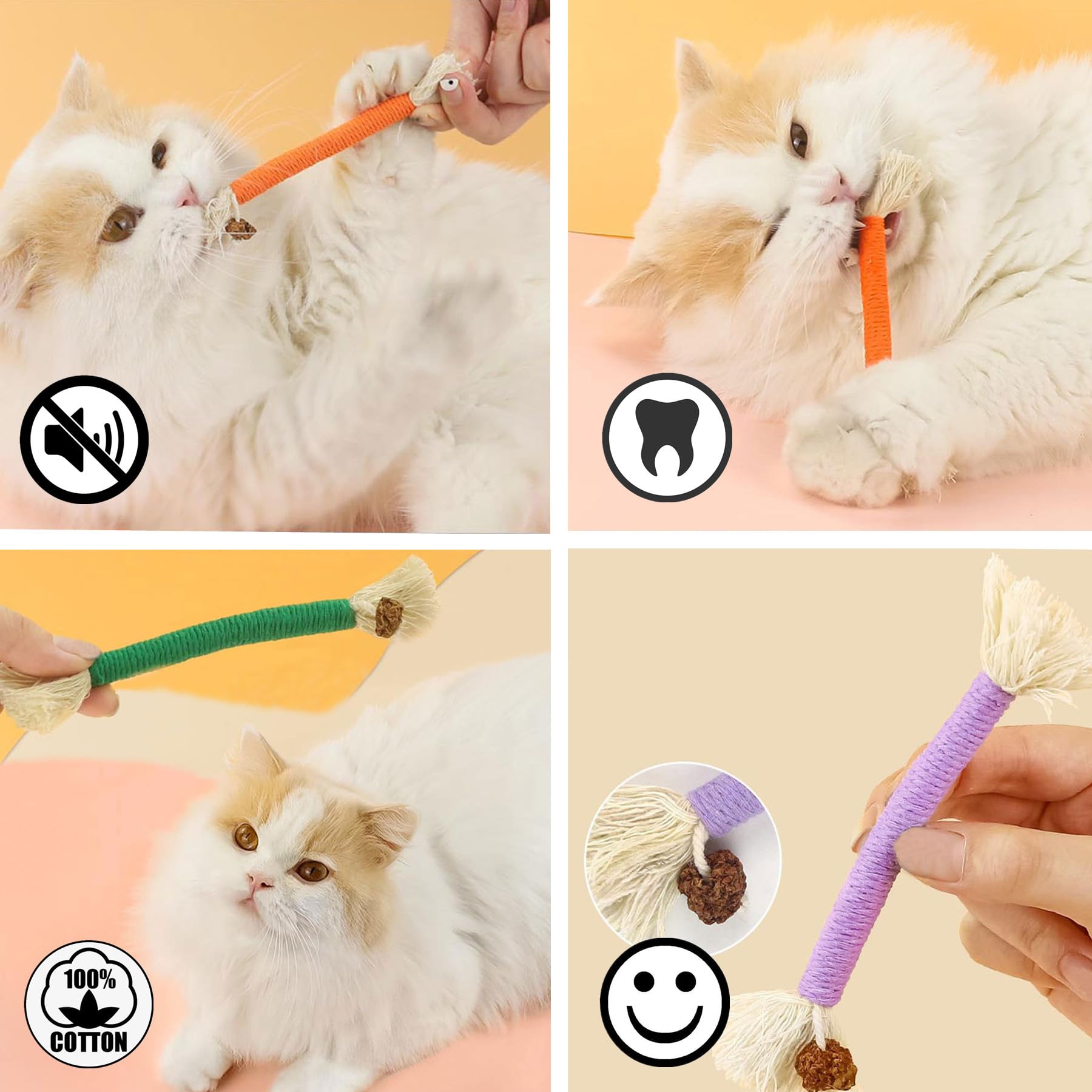 100%
COTTON