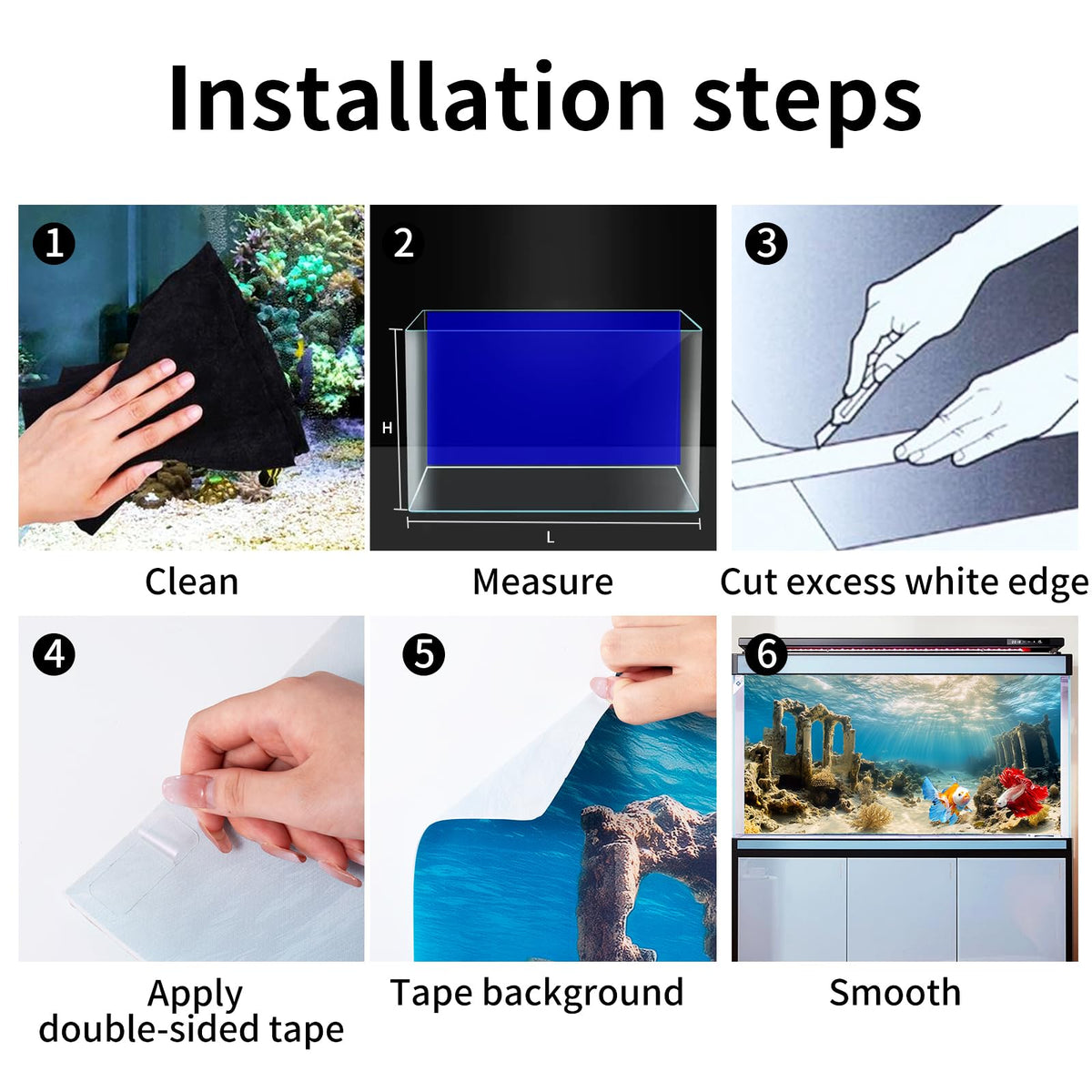 Installation steps

1

Clean

2

H

L

Measure

3

Cut excess white edge

4

Apply double-sided tape

5

Tape background

6

Smooth