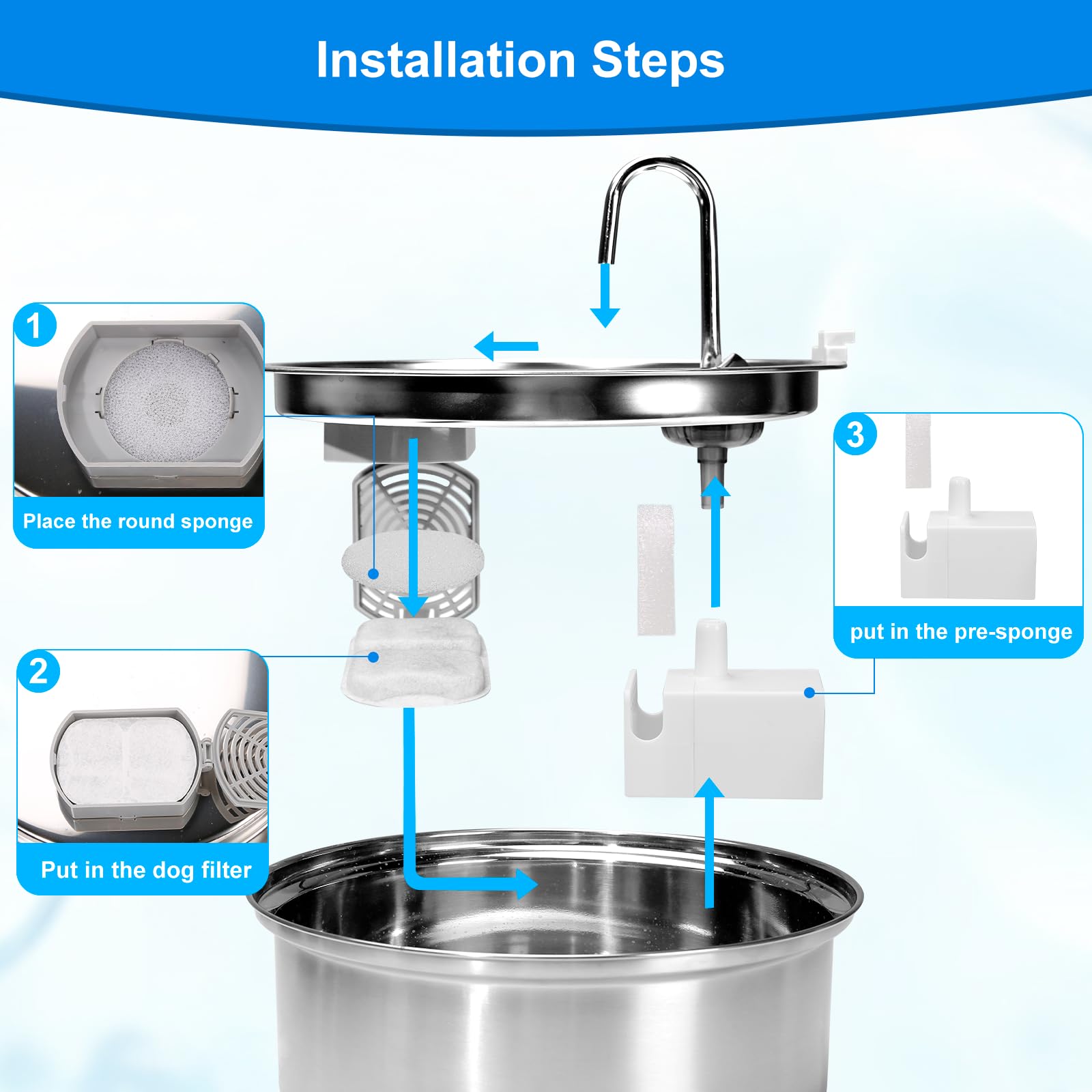 Installation Steps

1

Place the round sponge

2

Put in the dog filter

3

put in the pre-sponge