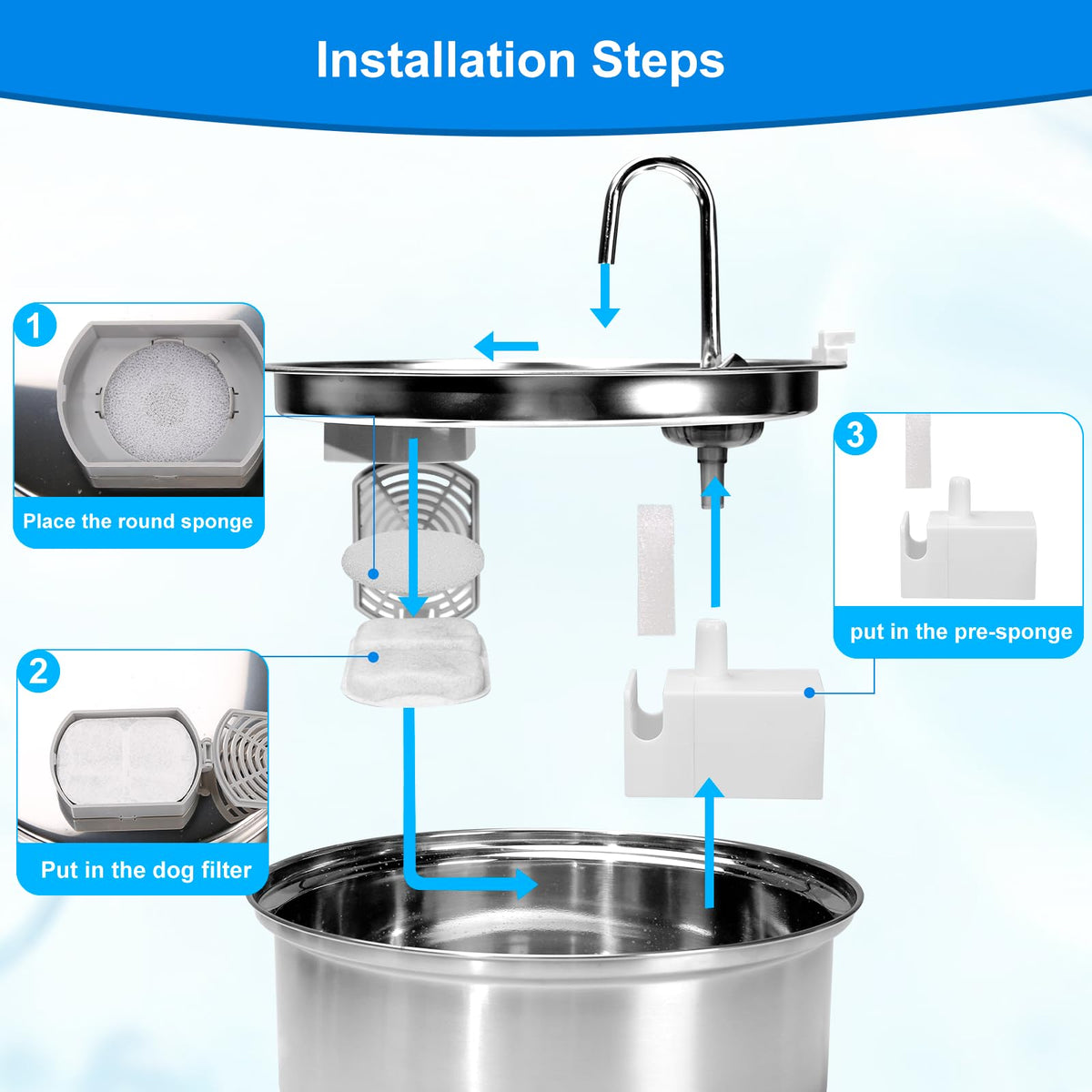 Installation Steps

1

Place the round sponge

2

Put in the dog filter

3

put in the pre-sponge