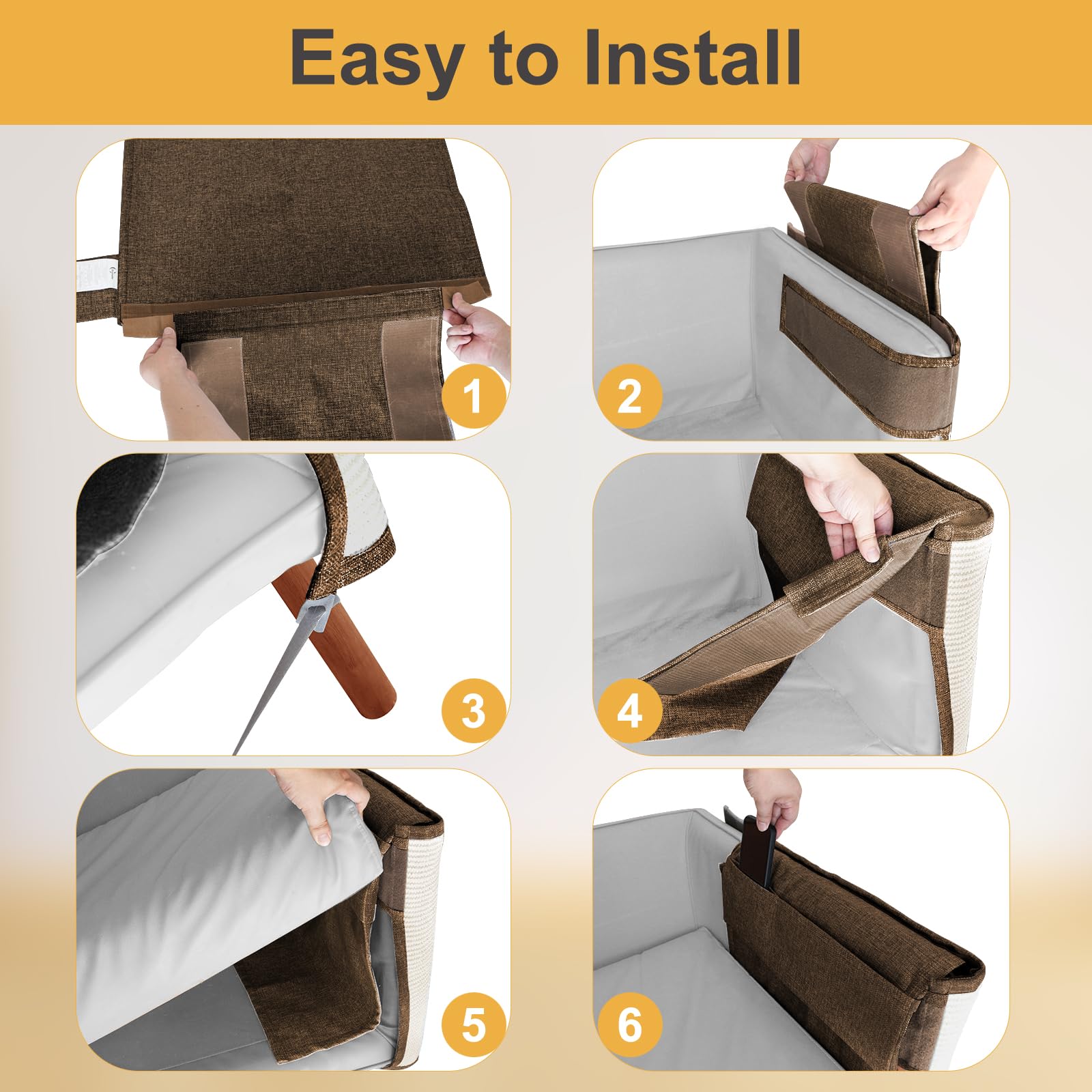 Easy to Install

1

2

3

4

5

6