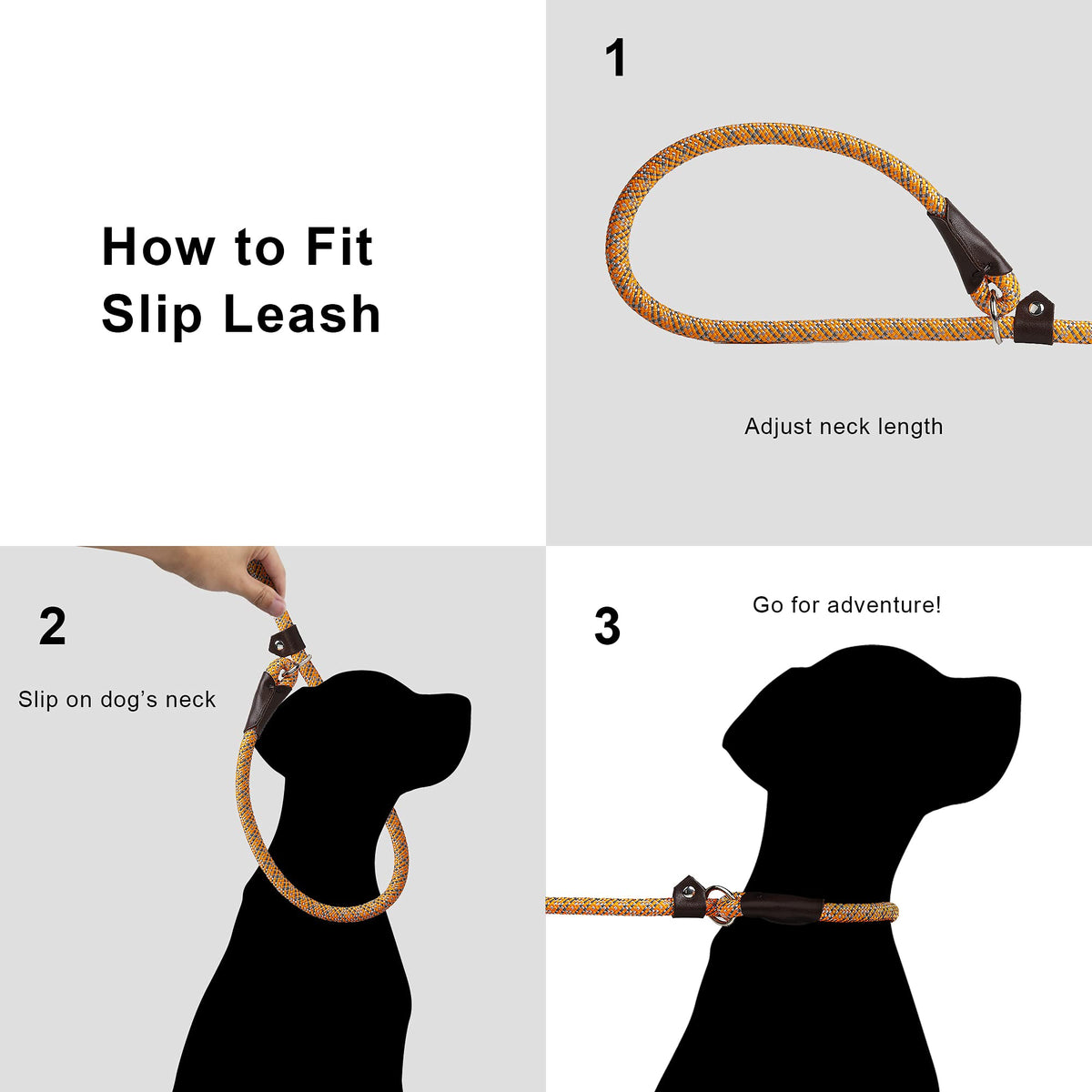 How to Fit Slip Leash

1

Adjust neck length

2

Slip on dog's neck

3

Go for adventure!