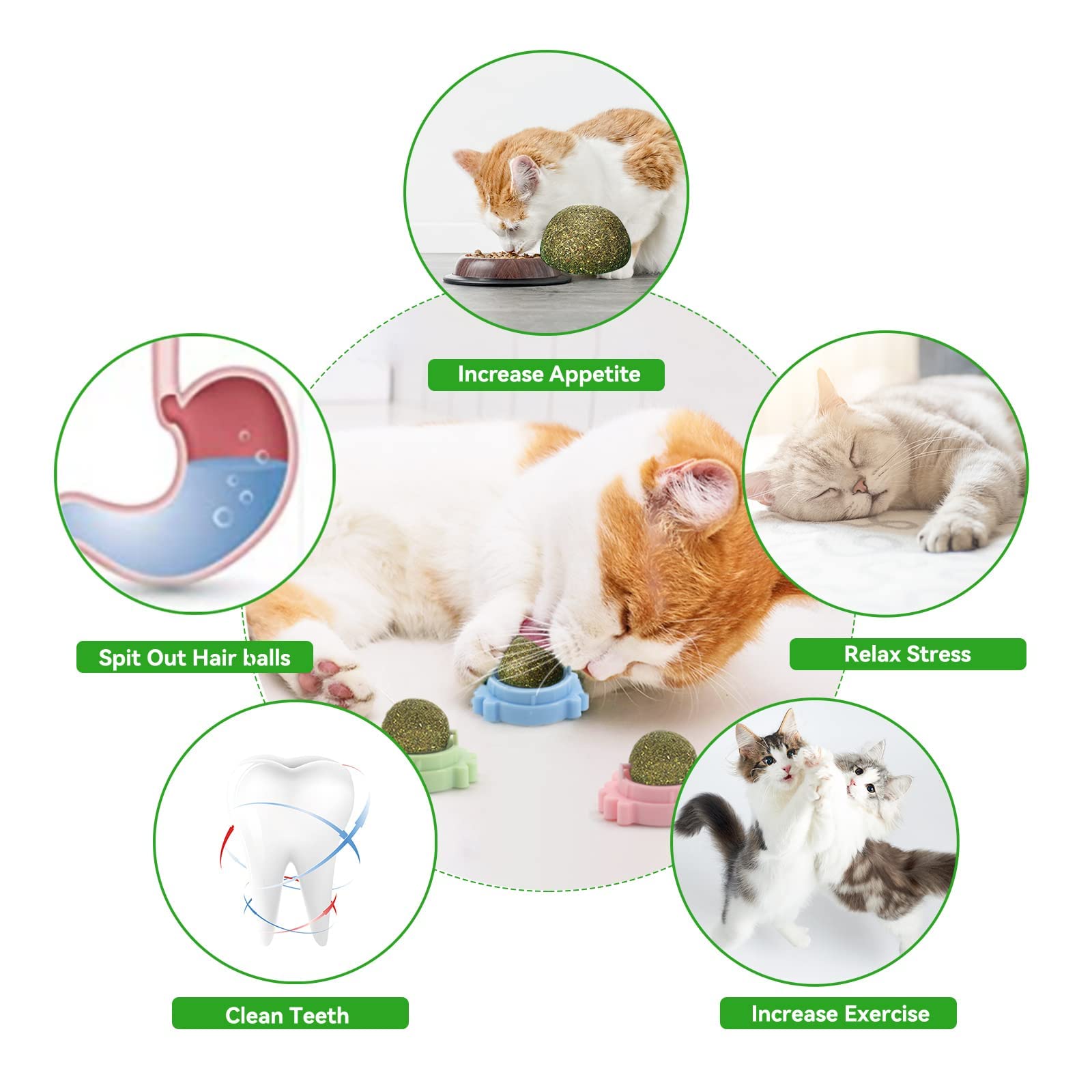 Increase Appetite

Spit Out Hair balls

Relax Stress

Clean Teeth

Increase Exercise