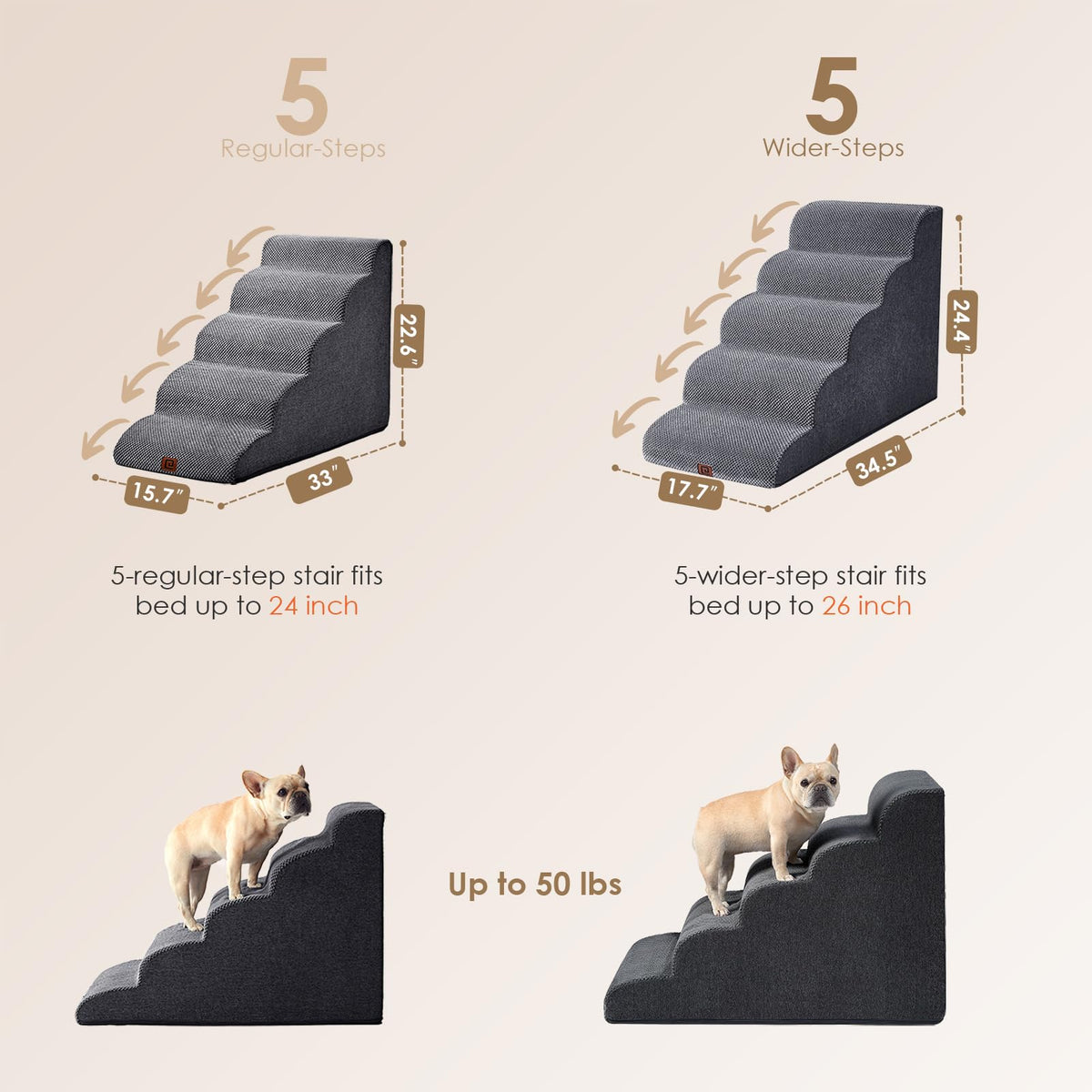 5
Regular-Steps

22.6"
15.7"
33"

5-regular-step stair fits bed up to 24 inch

5
Wider-Steps

24.4"
17.7"
34.5"

5-wider-step stair fits bed up to 26 inch

Up to 50 lbs