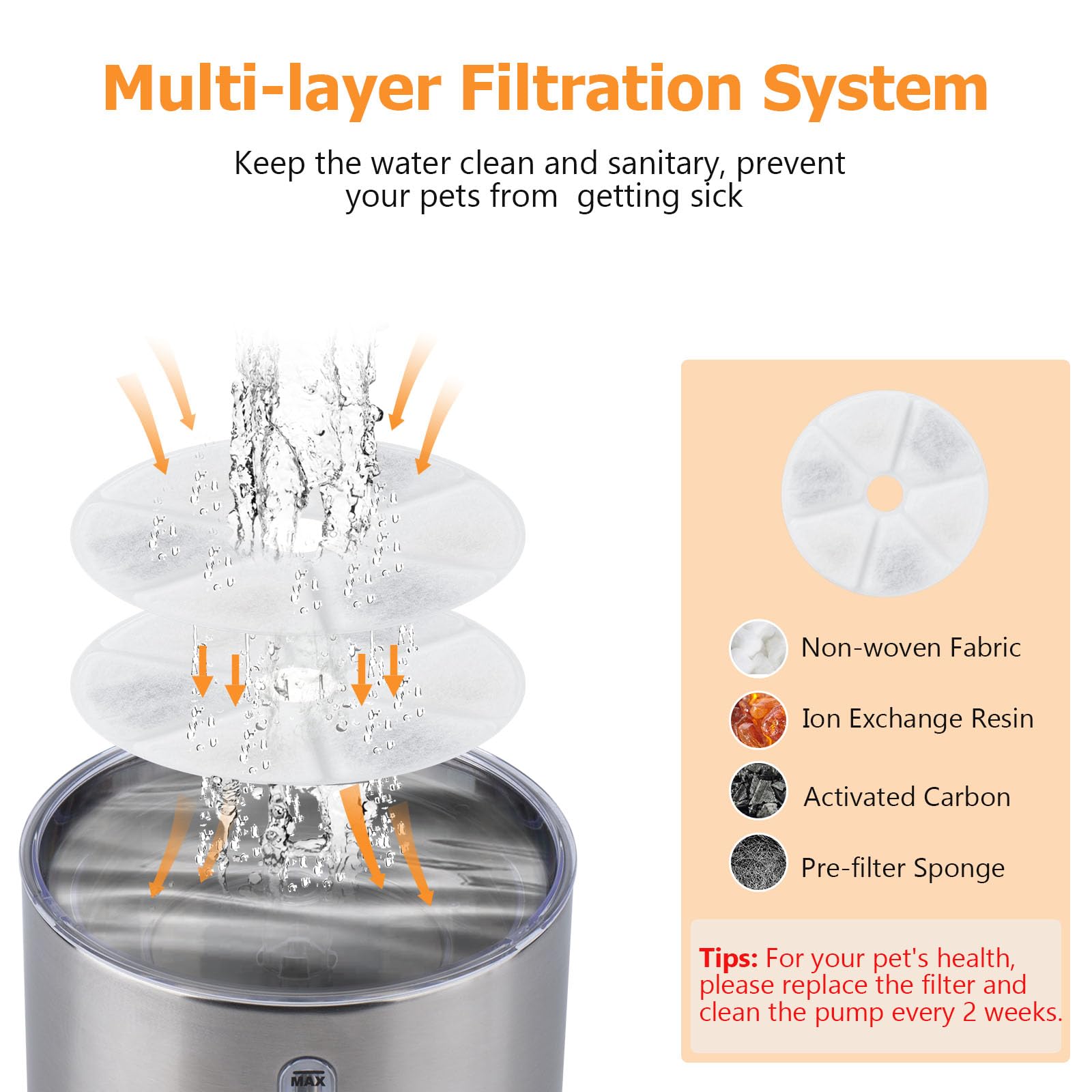 Multi-layer Filtration System

Keep the water clean and sanitary, prevent your pets from  getting sick

Non-woven Fabric

Ion Exchange Resin

Activated Carbon

Pre-filter Sponge

Tips: For your pet's health, please replace the filter and clean the pump every 2 weeks.

MAX