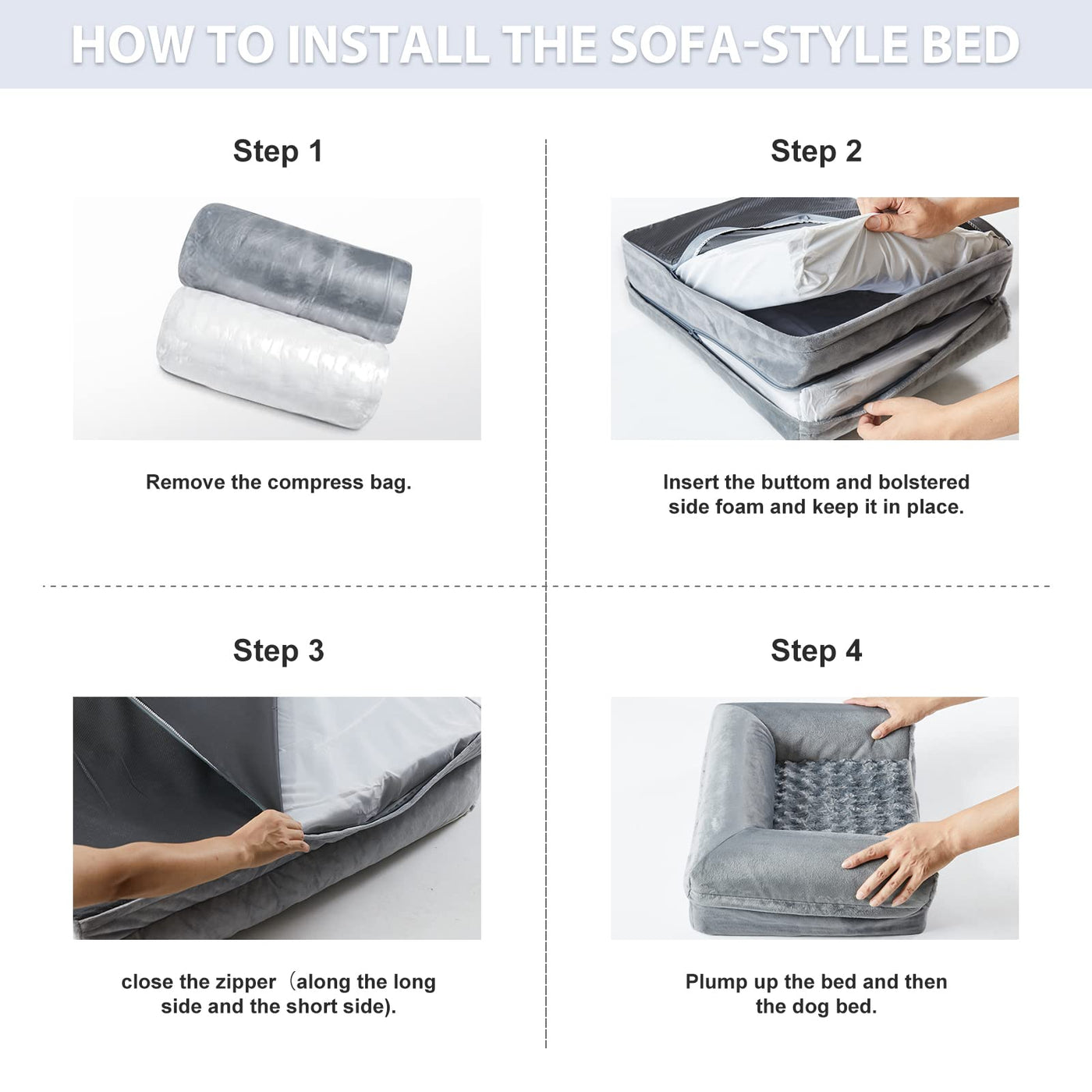 HOW TO INSTALL THE SOFA-STYLE BED

Step 1

Remove the compress bag.

Step 2

Insert the buttom and bolstered side foam and keep it in place.

Step 3

close the zipper（along the long side and the short side).

Step 4

Plump up the bed and then the dog bed.