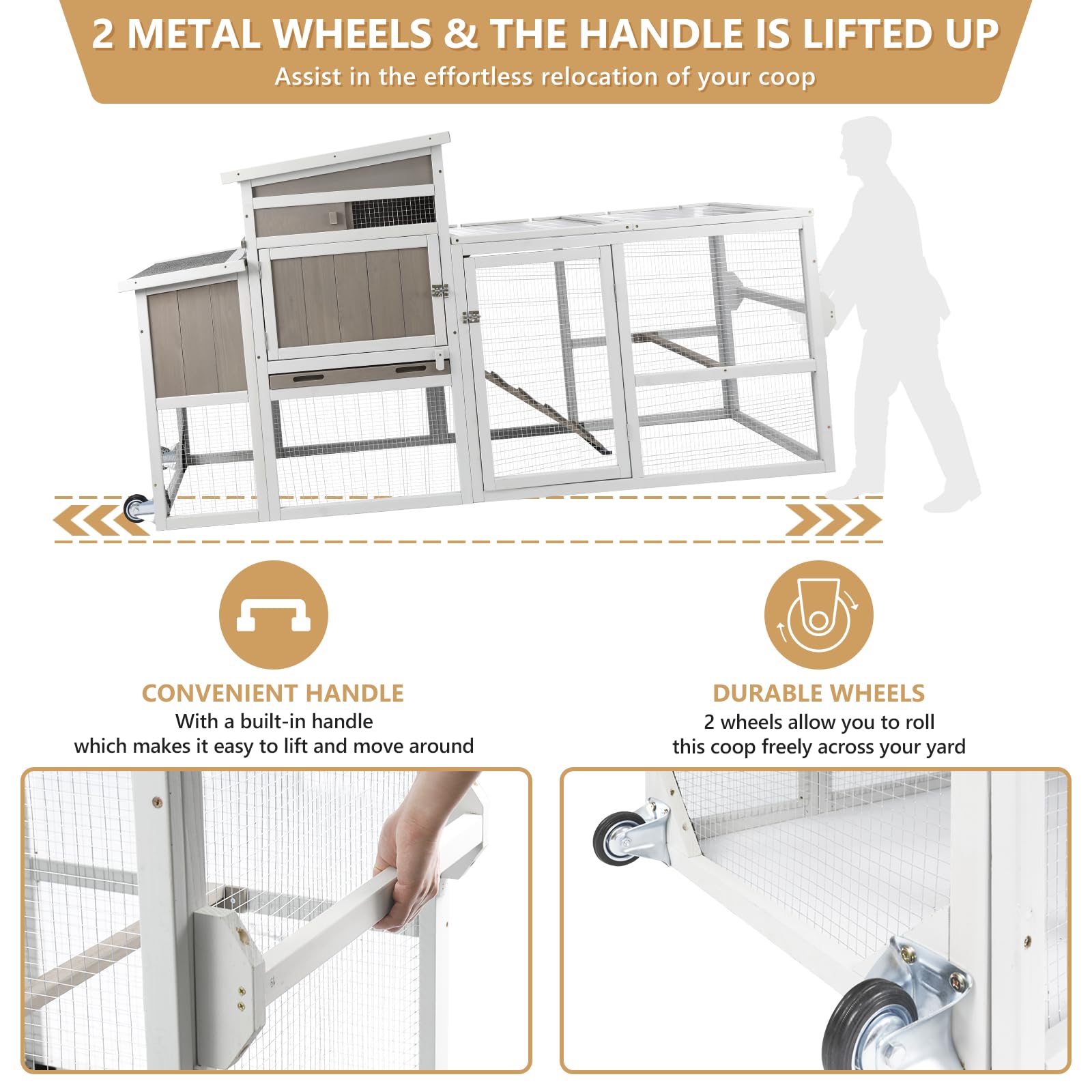 2 METAL WHEELS & THE HANDLE IS LIFTED UP
Assist in the effortless relocation of your coop

CONVENIENT HANDLE
With a built-in handle which makes it easy to lift and move around

DURABLE WHEELS
2 wheels allow you to roll this coop freely across your yard