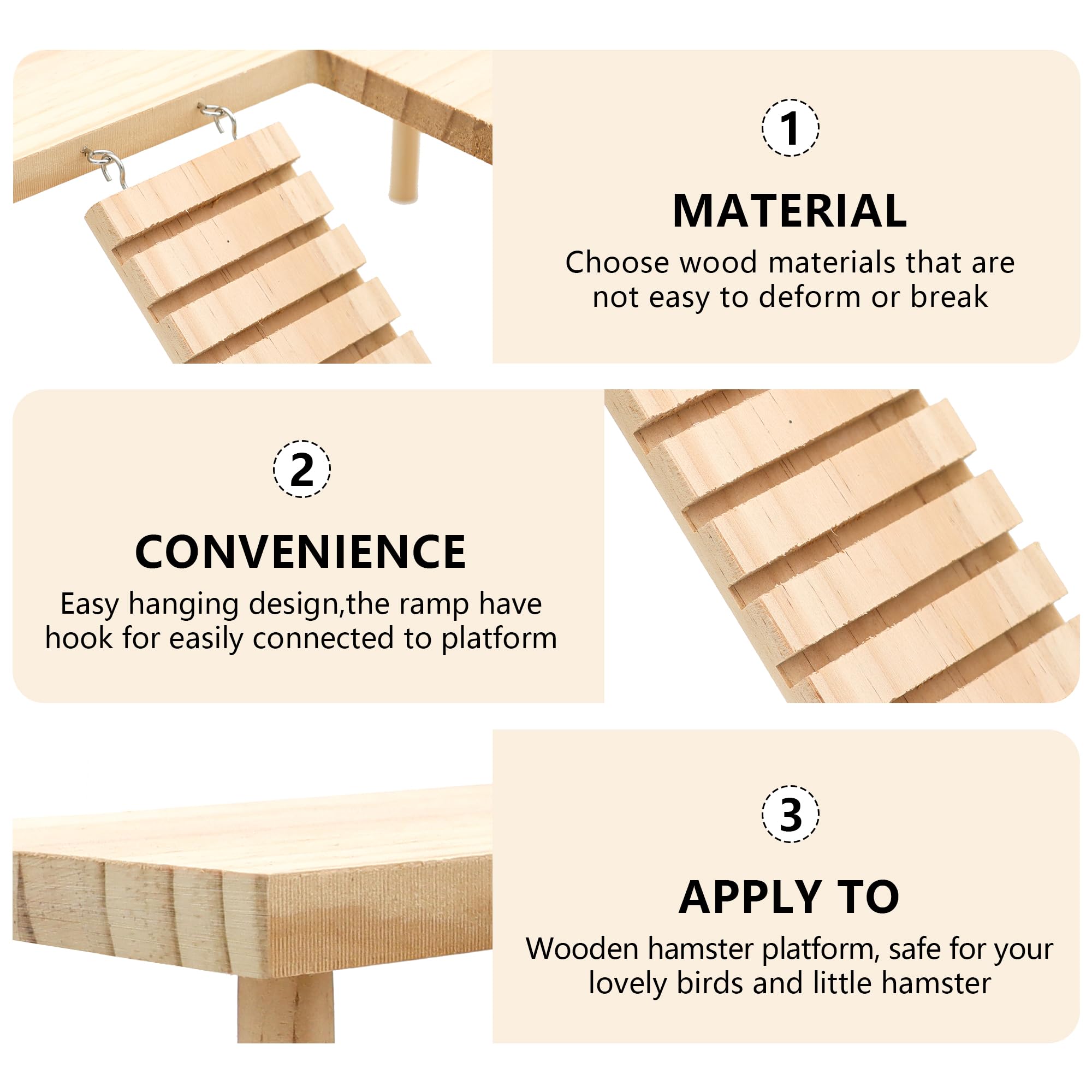 1

MATERIAL

Choose wood materials that are not easy to deform or break

2

CONVENIENCE

Easy hanging design,the ramp have hook for easily connected to platform

3

APPLY TO

Wooden hamster platform, safe for your lovely birds and little hamster