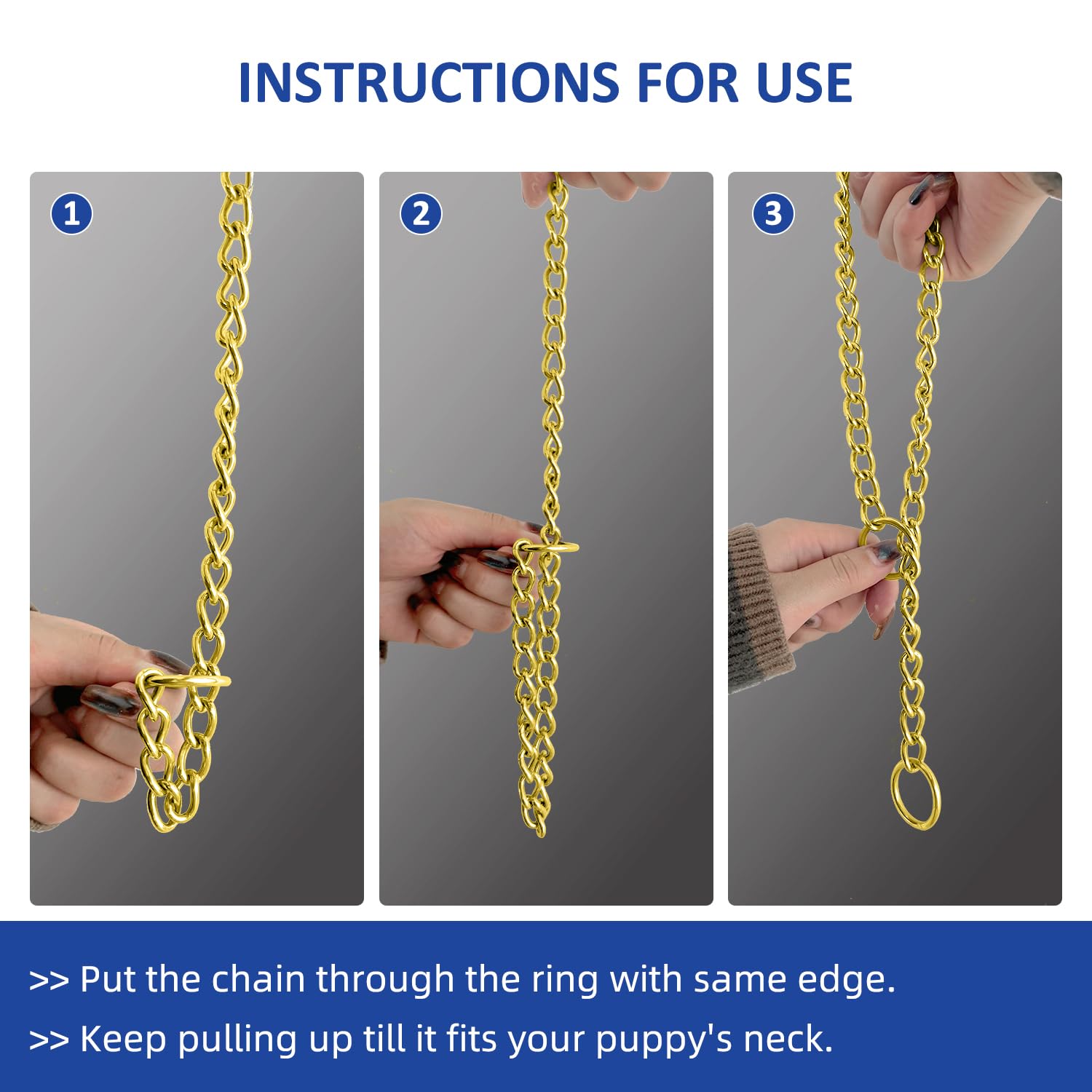 INSTRUCTIONS FOR USE

1

2

3

>> Put the chain through the ring with same edge.

>> Keep pulling up till it fits your puppy's neck.