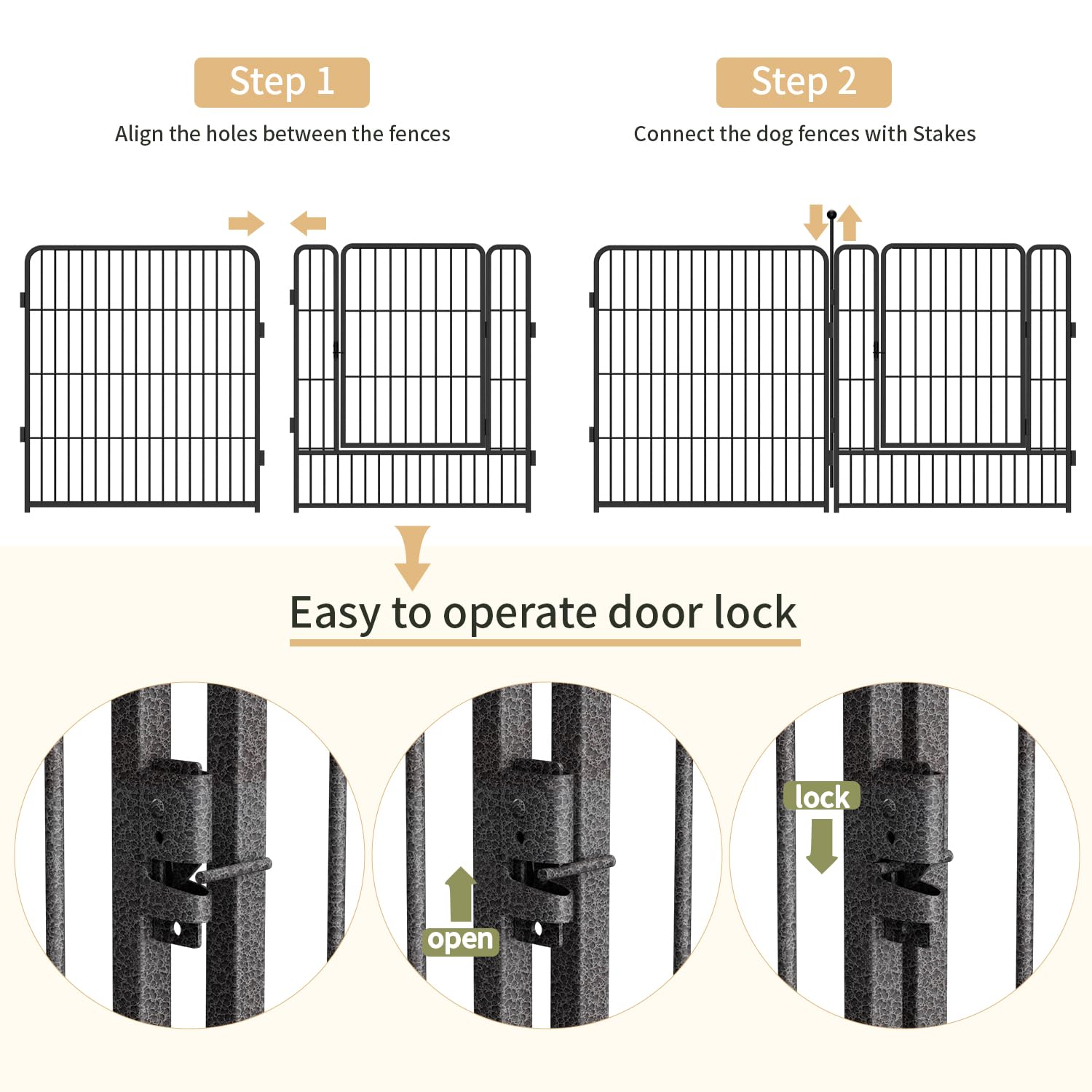 Step 1

Align the holes between the fences

Step 2

Connect the dog fences with Stakes

Easy to operate door lock

open

lock