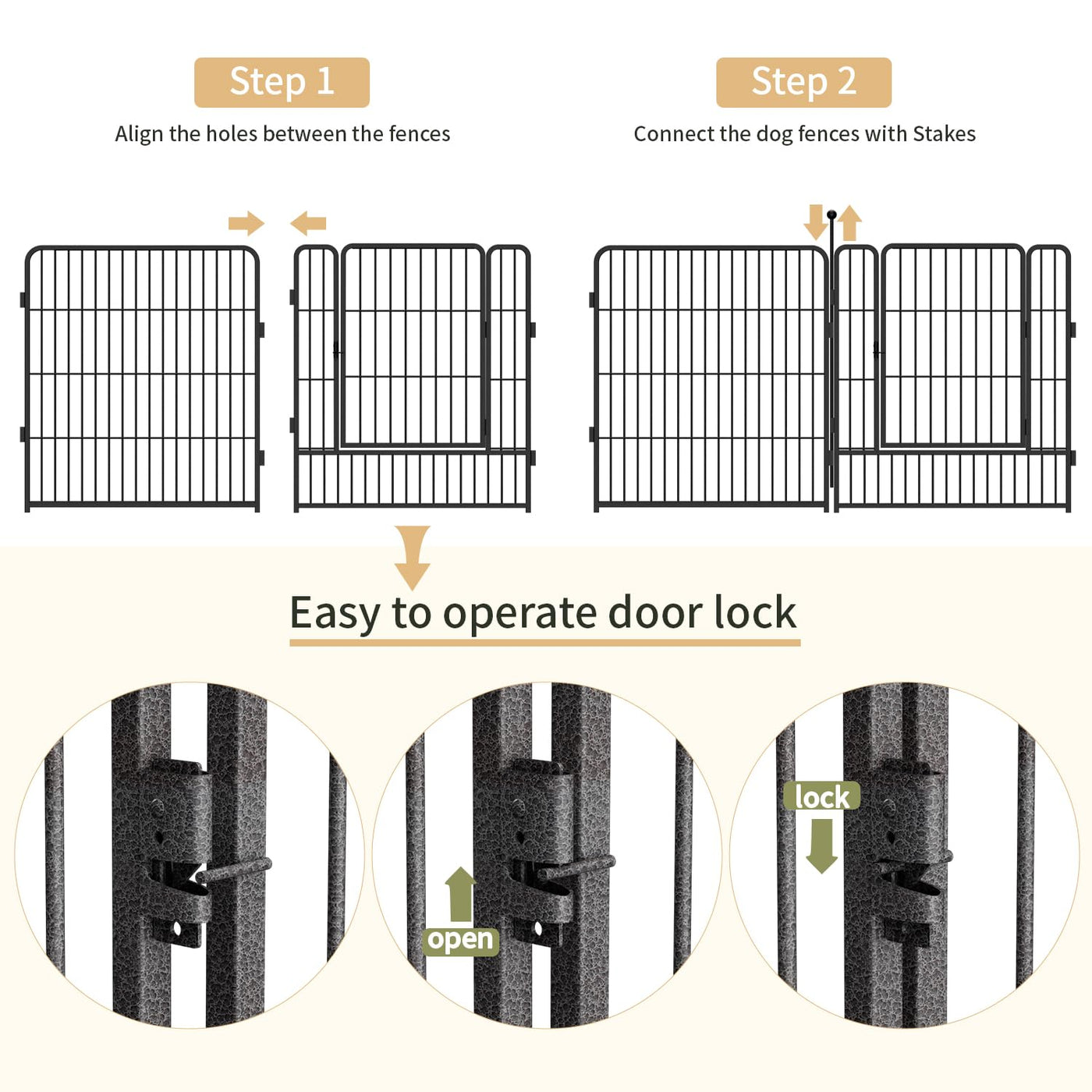 Step 1
Align the holes between the fences

Step 2
Connect the dog fences with Stakes

Easy to operate door lock

open

lock