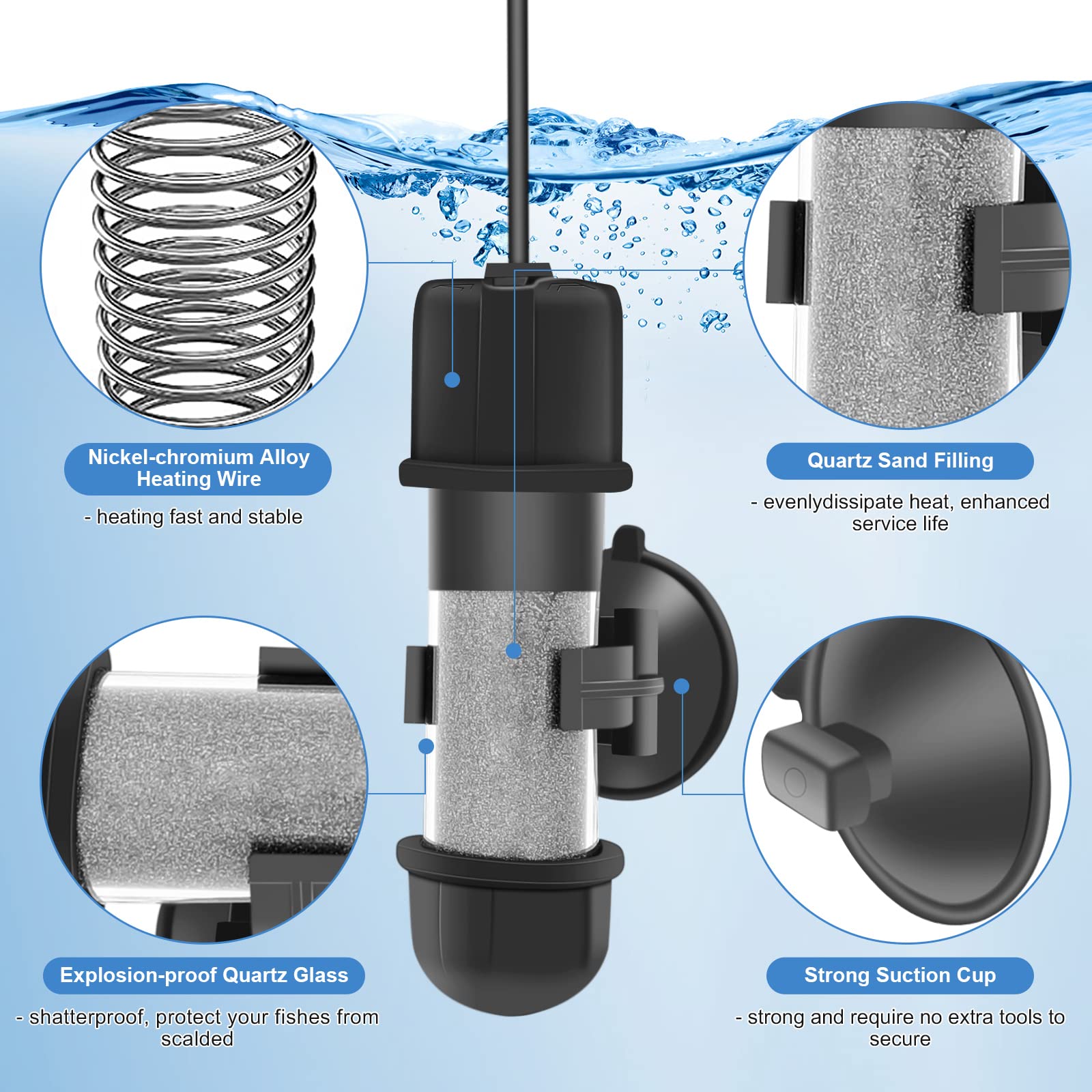 Nickel-chromium Alloy Heating Wire

- heating fast and stable

Quartz Sand Filling

- evenlydissipate heat, enhanced service life

Explosion-proof Quartz Glass

- shatterproof, protect your fishes from scalded

Strong Suction Cup

- strong and require no extra tools to secure