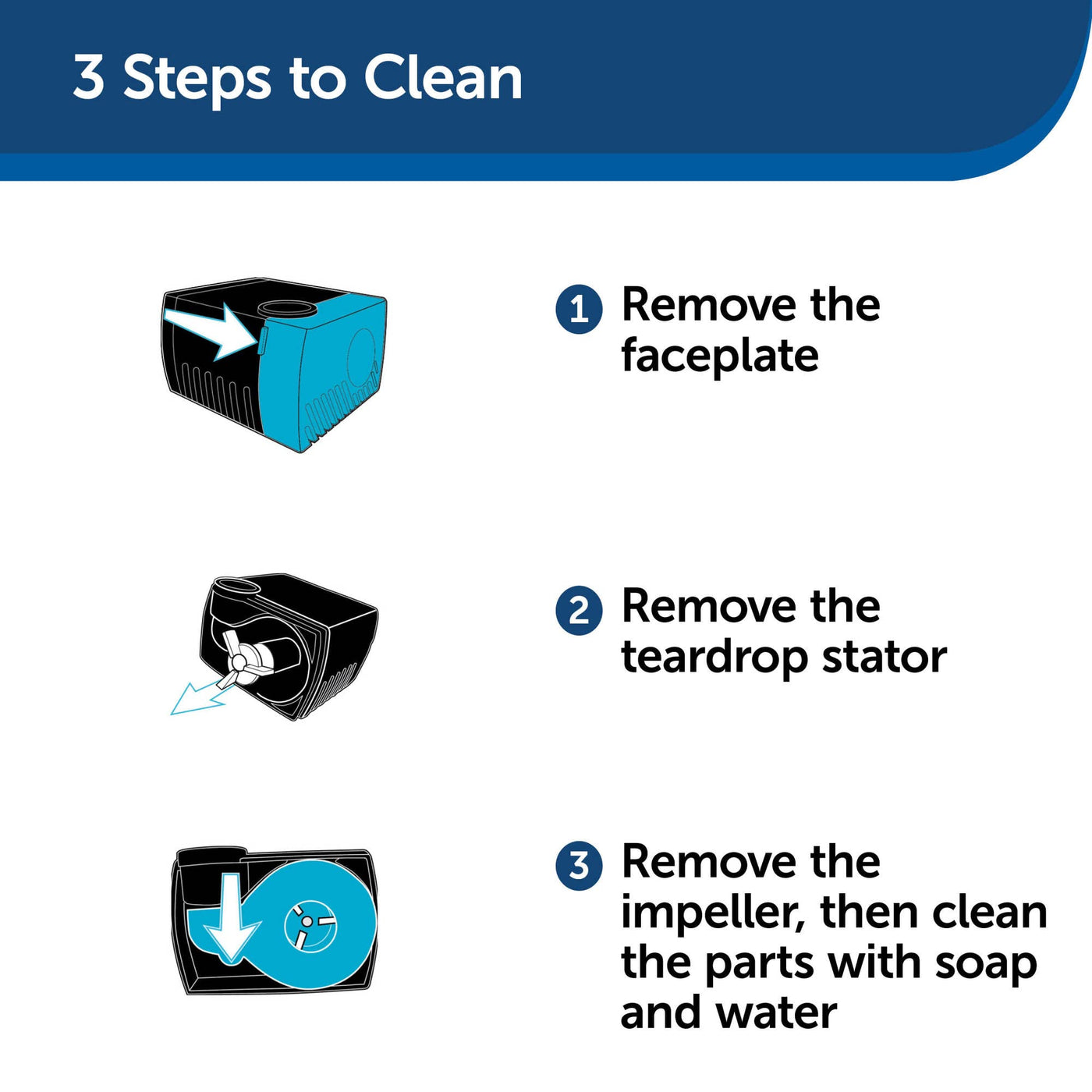 3 Steps to Clean

1 Remove the faceplate

2 Remove the teardrop stator

3 Remove the impeller, then clean the parts with soap and water