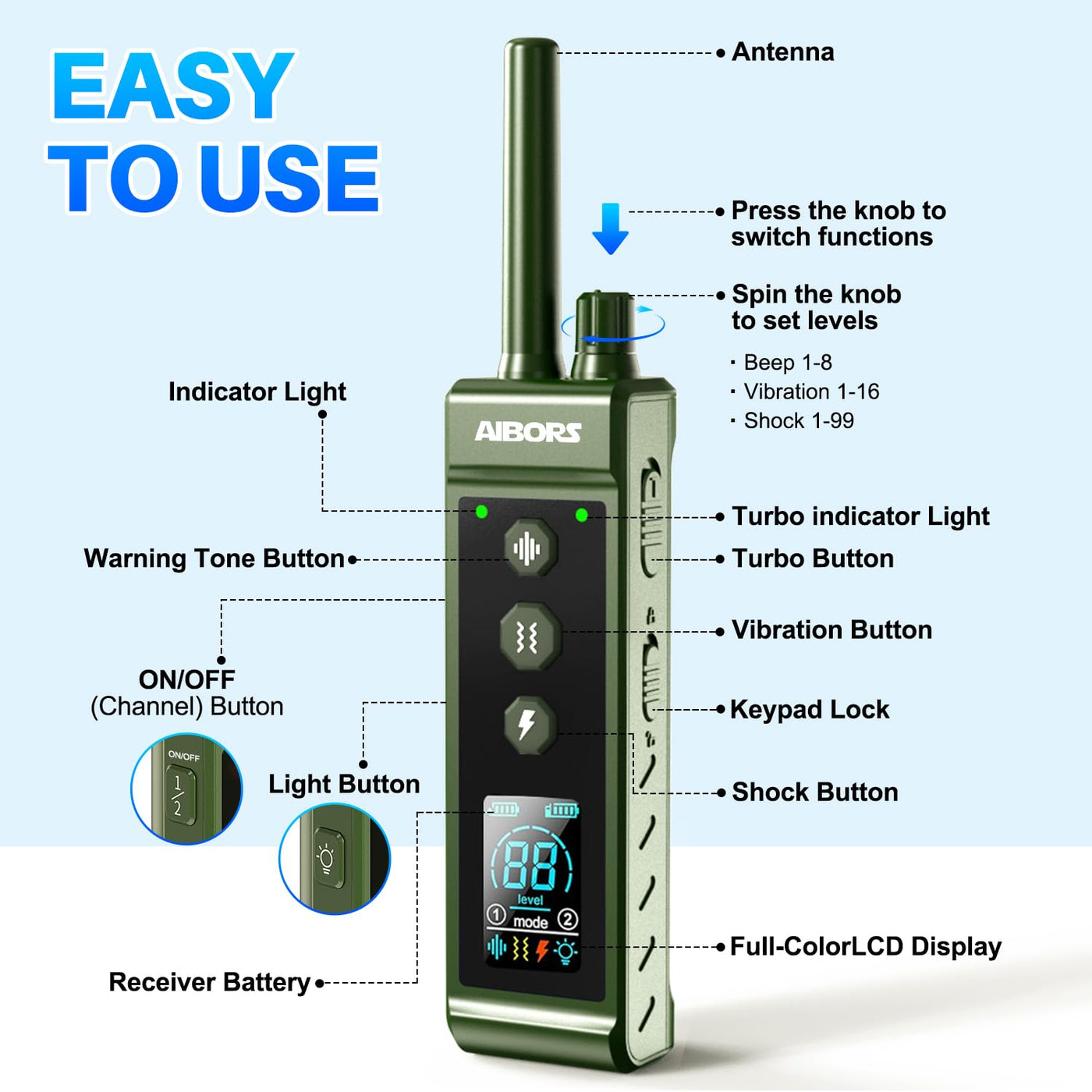 EASY TO USE

Antenna

Press the knob to switch functions

Spin the knob to set levels

· Beep 1-8
· Vibration 1-16
· Shock 1-99

Indicator Light

AIBORS

Turbo indicator Light

Warning Tone Button

Turbo Button

Vibration Button

ON/OFF (Channel) Button

ON/OFF
1
2

Keypad Lock

Light Button

Shock Button

88
level
1 mode 2

Full-ColorLCD Display

Receiver Battery