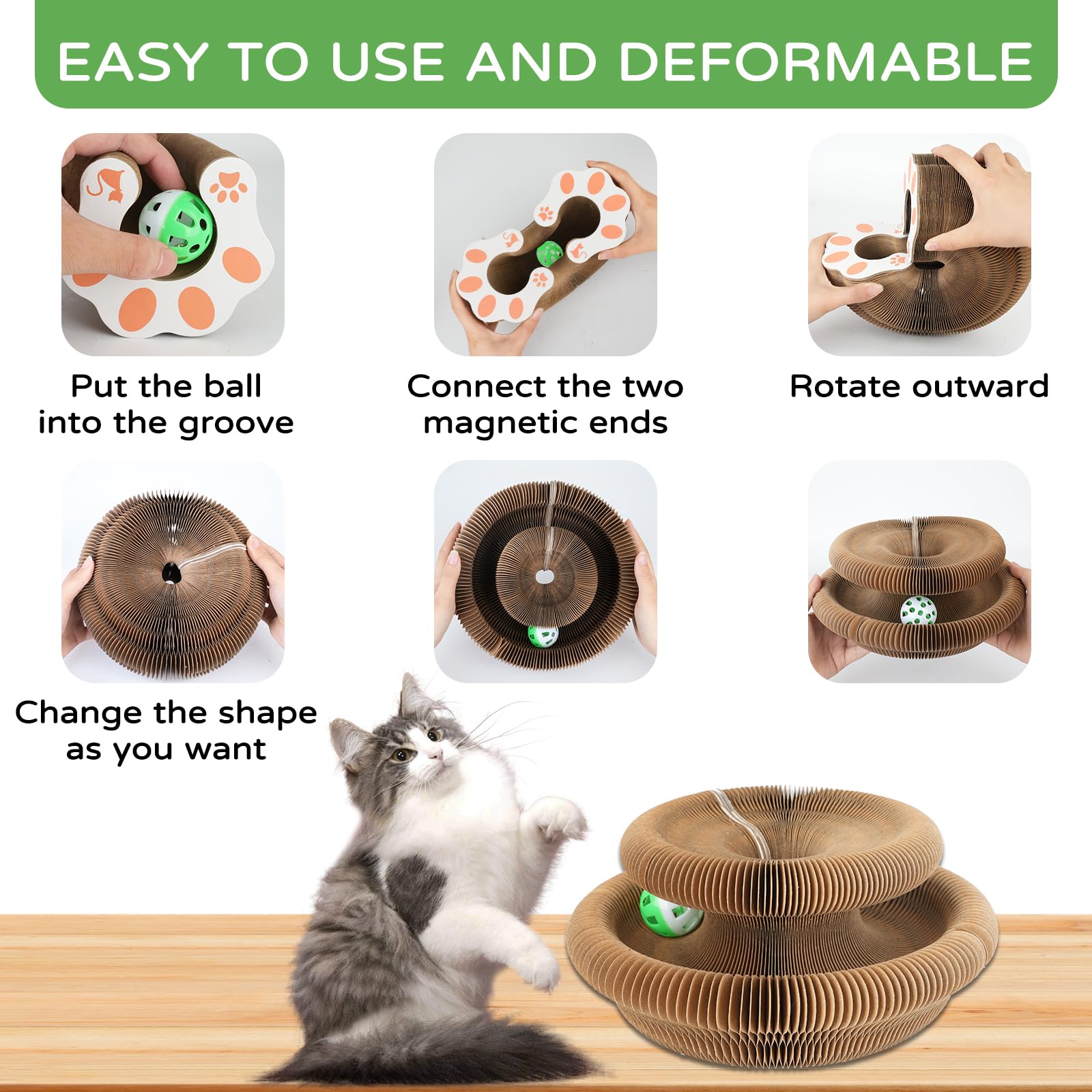 EASY TO USE AND DEFORMABLE

Put the ball into the groove

Connect the two magnetic ends

Rotate outward

Change the shape as you want