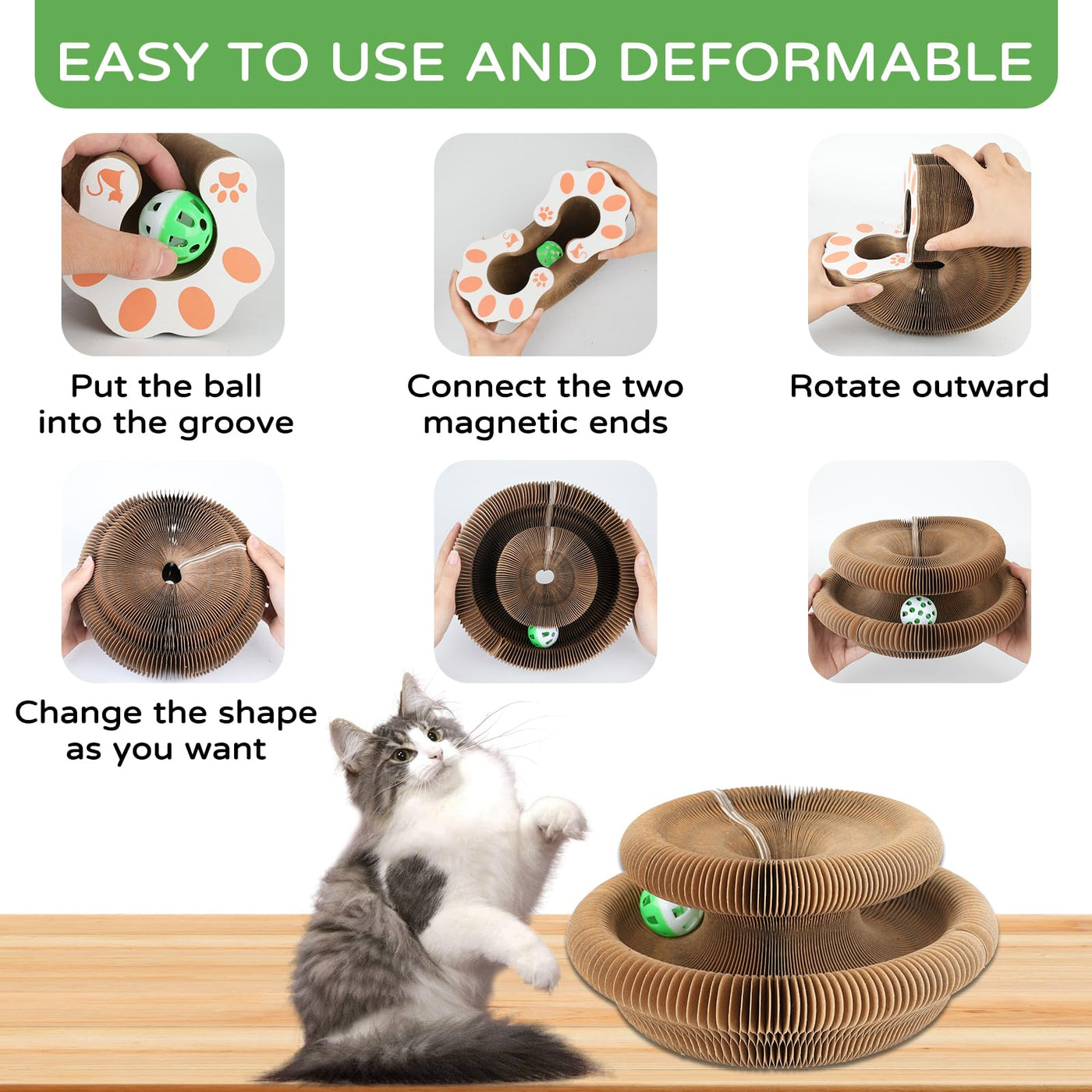 EASY TO USE AND DEFORMABLE

Put the ball into the groove

Connect the two magnetic ends

Rotate outward

Change the shape as you want