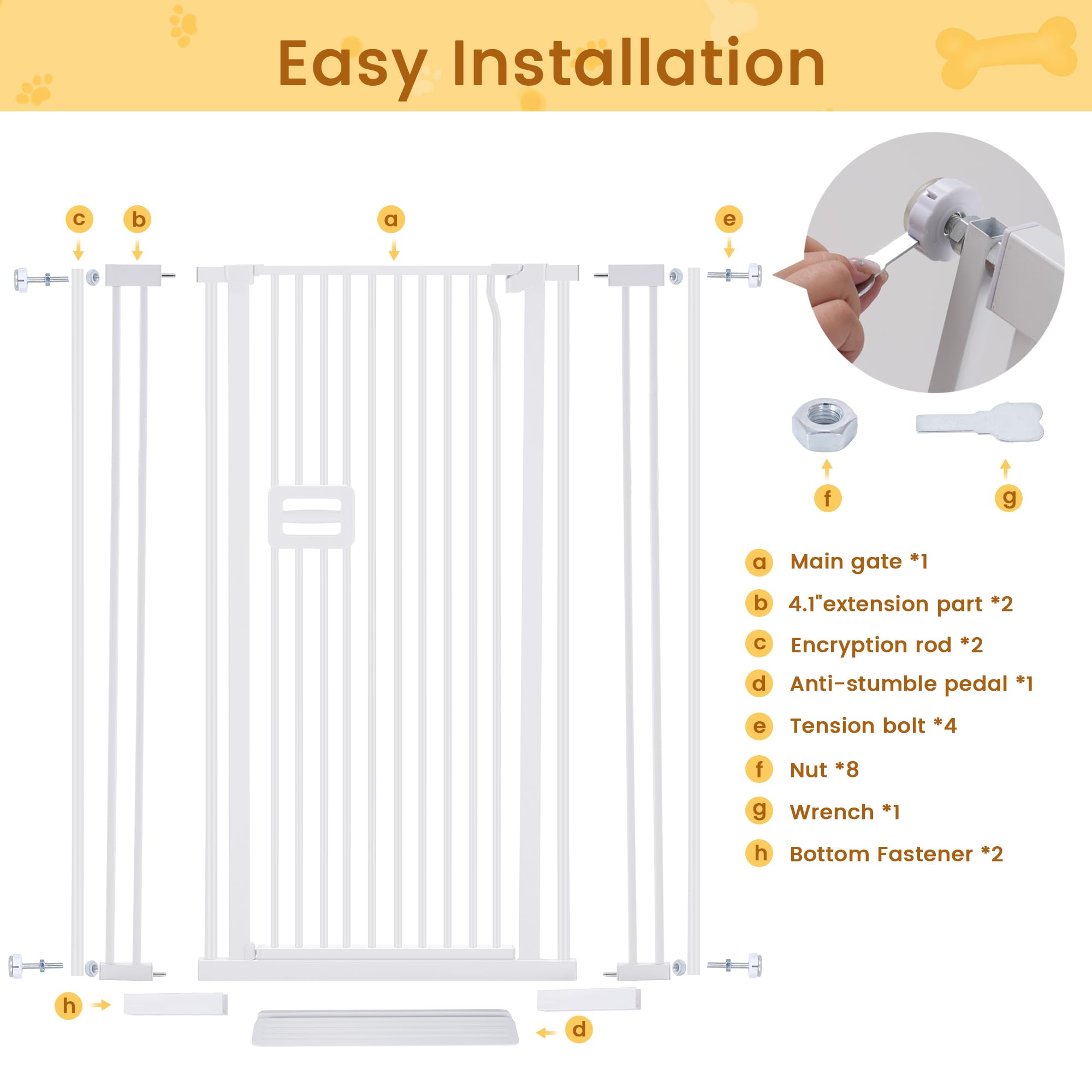 Easy Installation

c b a e

f g

h d

a Main gate *1
b 4.1"extension part *2
c Encryption rod *2
d Anti-stumble pedal *1
e Tension bolt *4
f Nut *8
g Wrench *1
h Bottom Fastener *2