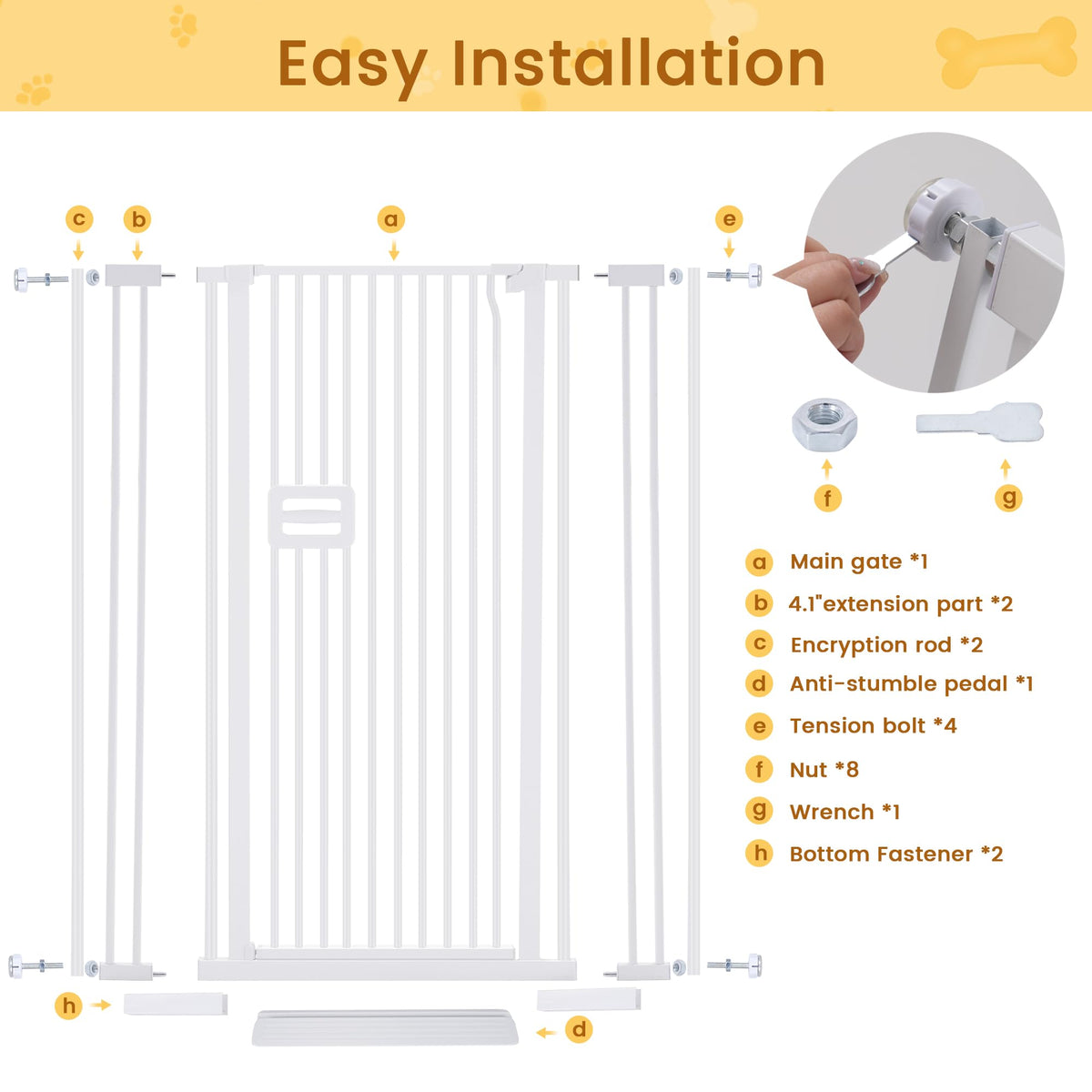 Easy Installation

c b a e

f g

h d

a Main gate *1
b 4.1"extension part *2
c Encryption rod *2
d Anti-stumble pedal *1
e Tension bolt *4
f Nut *8
g Wrench *1
h Bottom Fastener *2